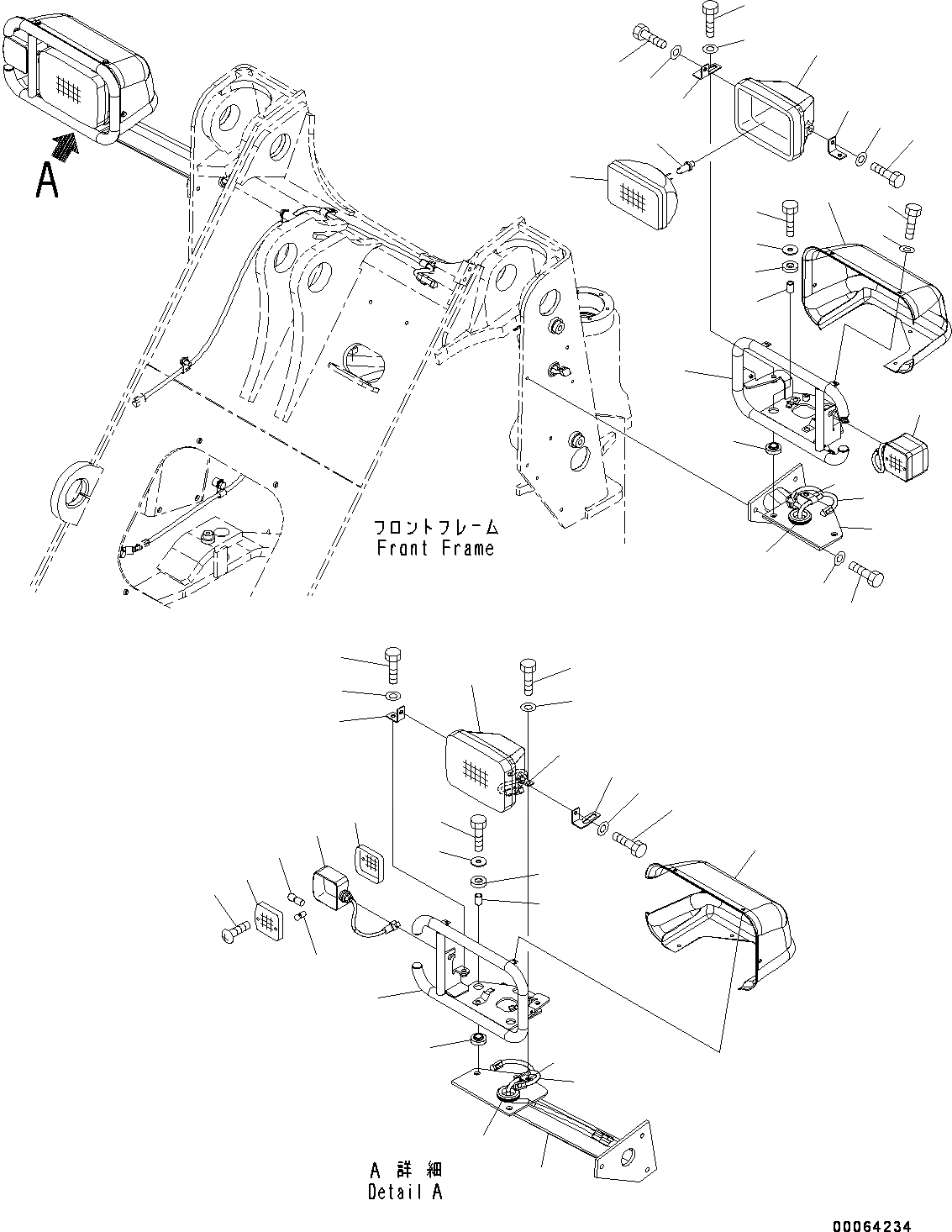 A

フロントフレーム
Front Frame

A 詳細
Detail A

00064234