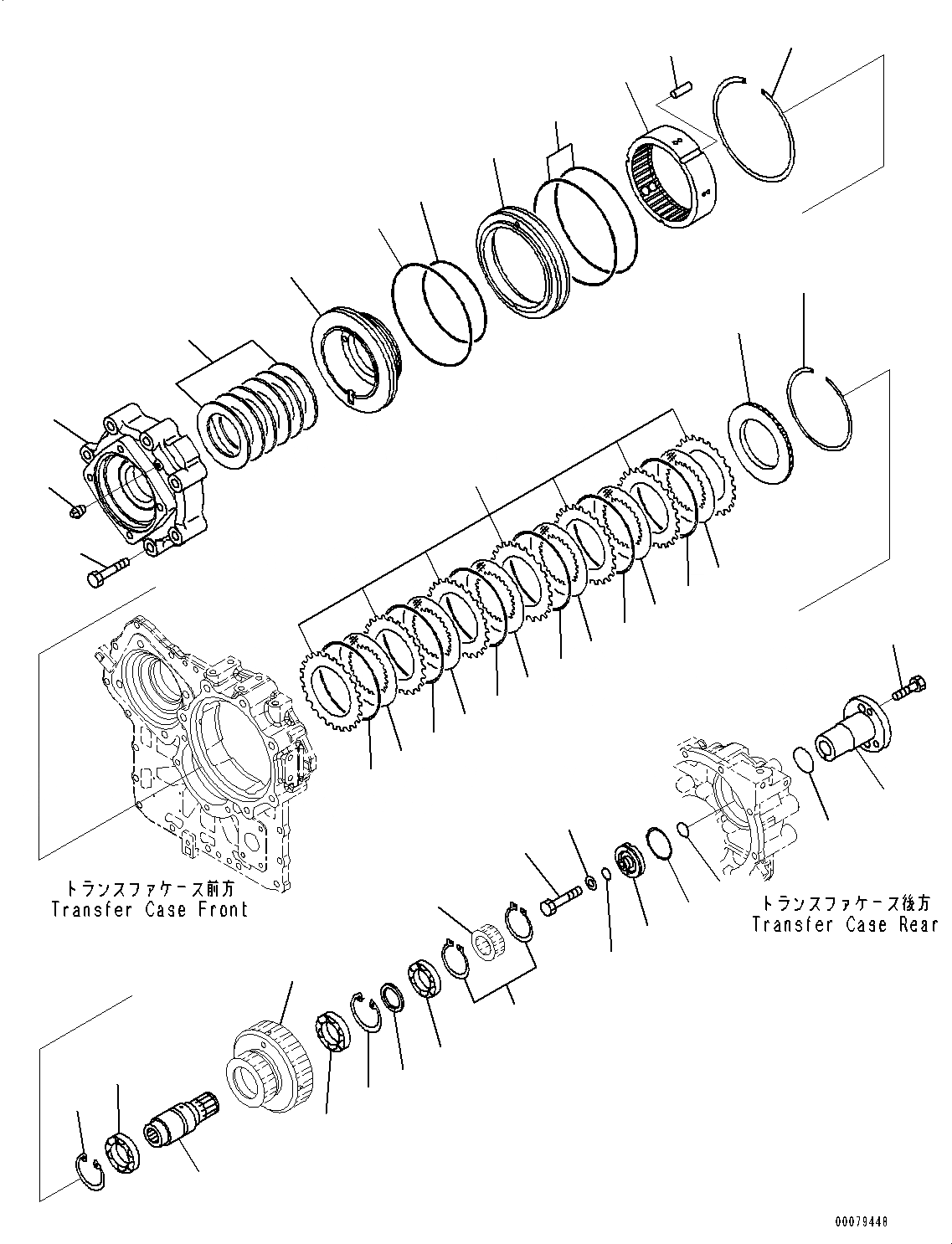 トランスファケース前方
Transfer Case Front

トランスファケース後方
Transfer Case Rear

00079448