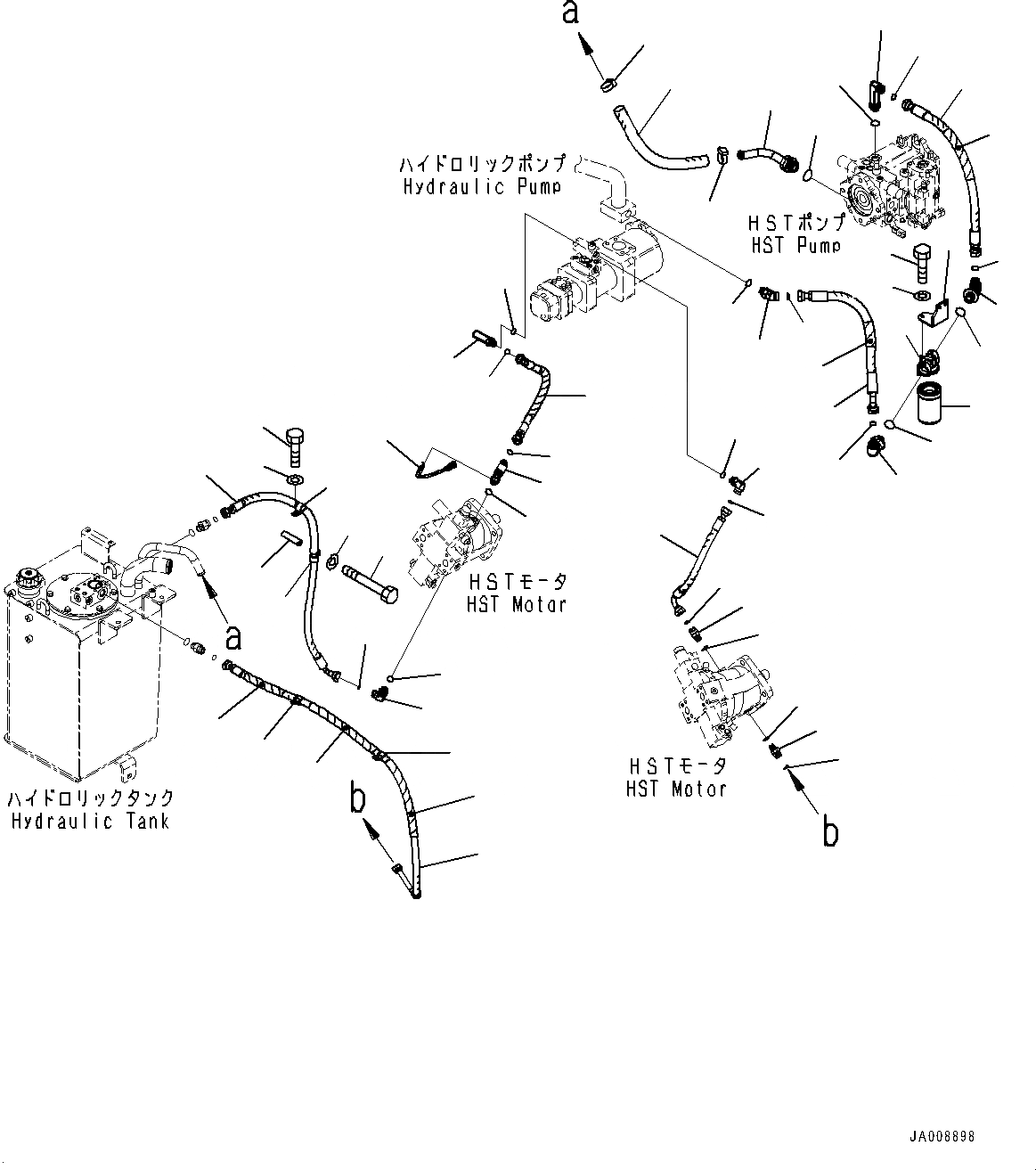 a

ハイドロリックポンプ
Hydraulic Pump

HSTポンプ
HST Pump

HSTモータ
HST Motor

a

ハイドロリックタンク
Hydraulic Tank

b

HSTモータ
HST Motor

b

JA008898