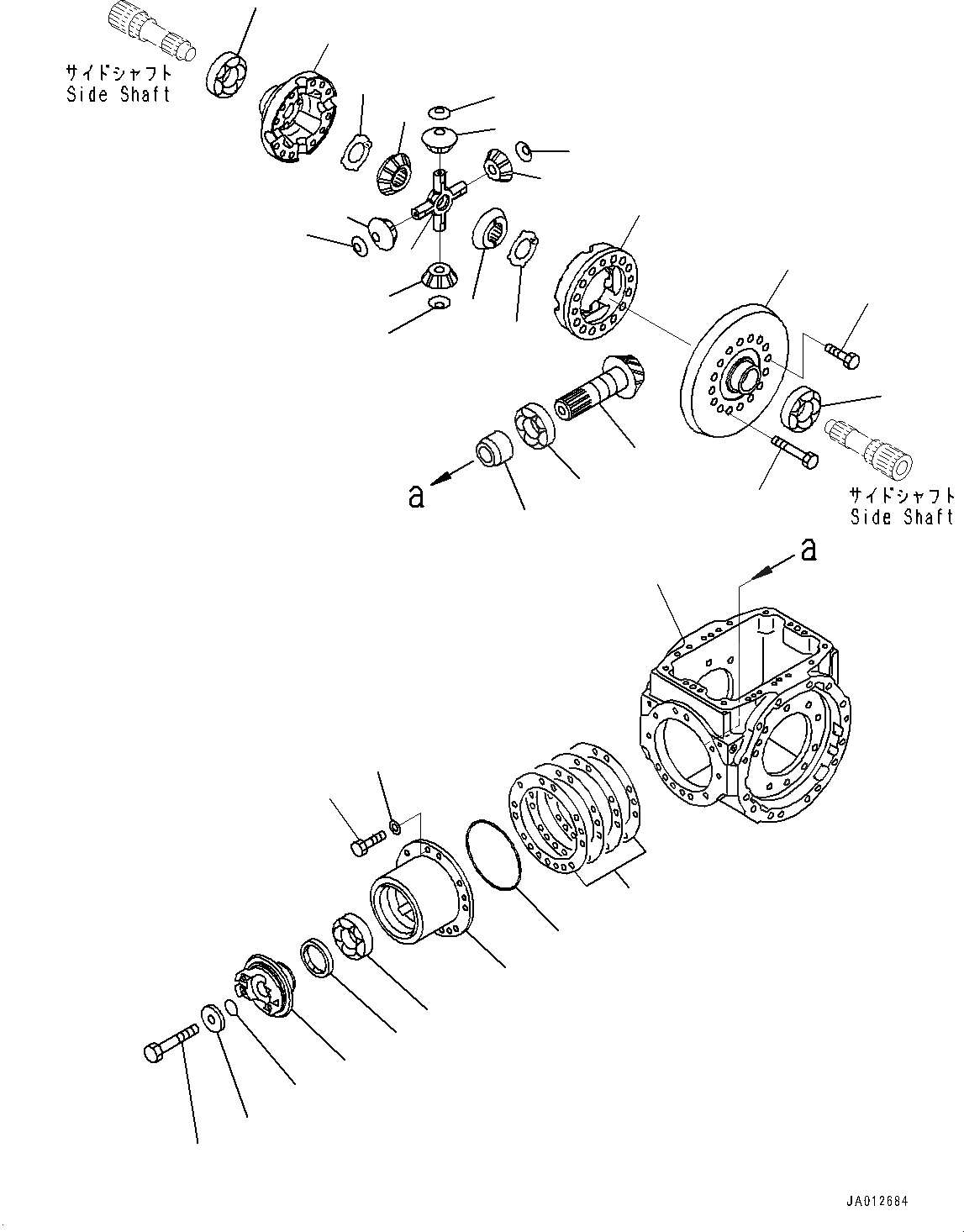 サイドシャフト
Side Shaft

a

サイドシャフト
Side Shaft

a

JA012684