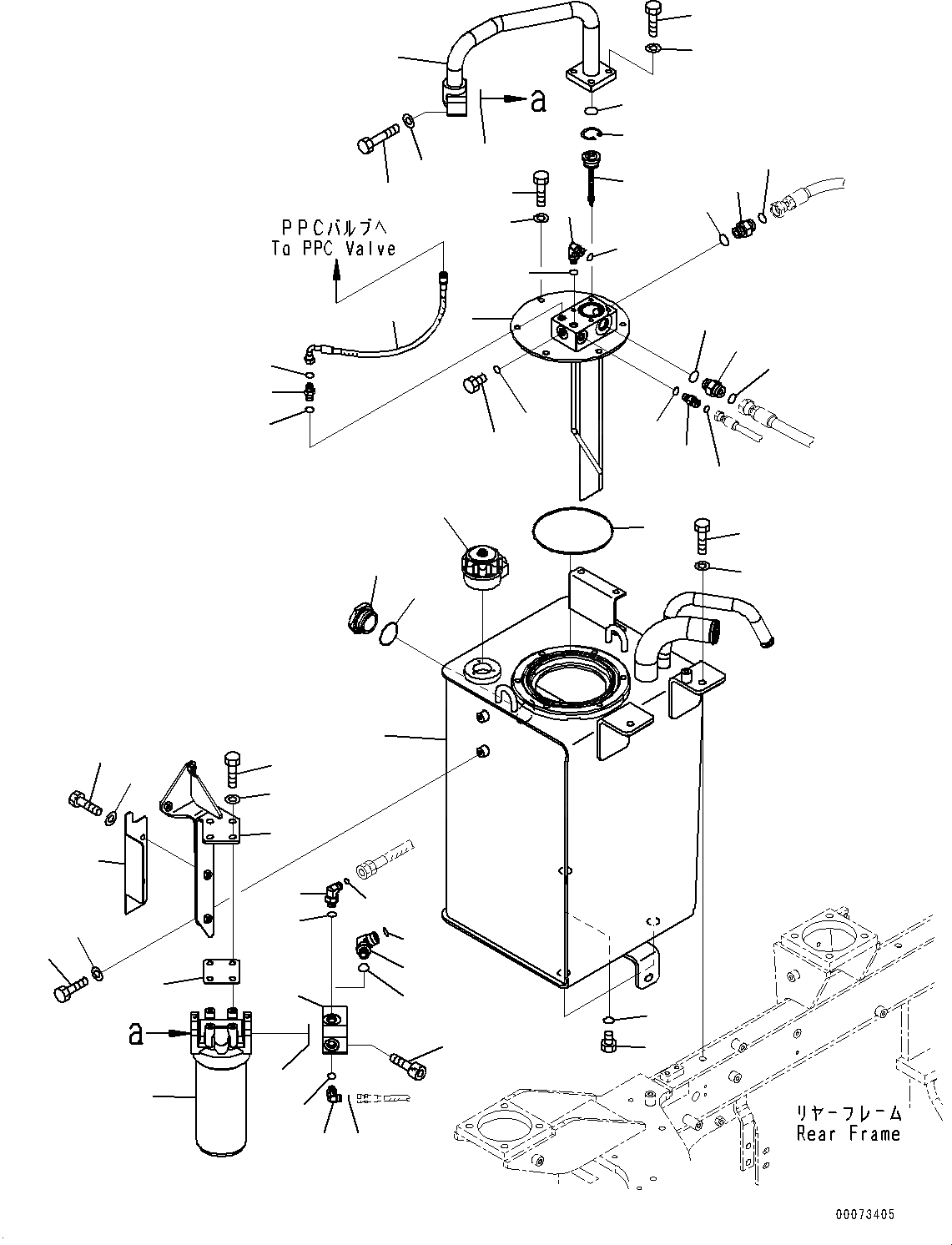 a

PPCバルブへ
To PPC Valve

a

リヤーフレーム
Rear Frame

00073405