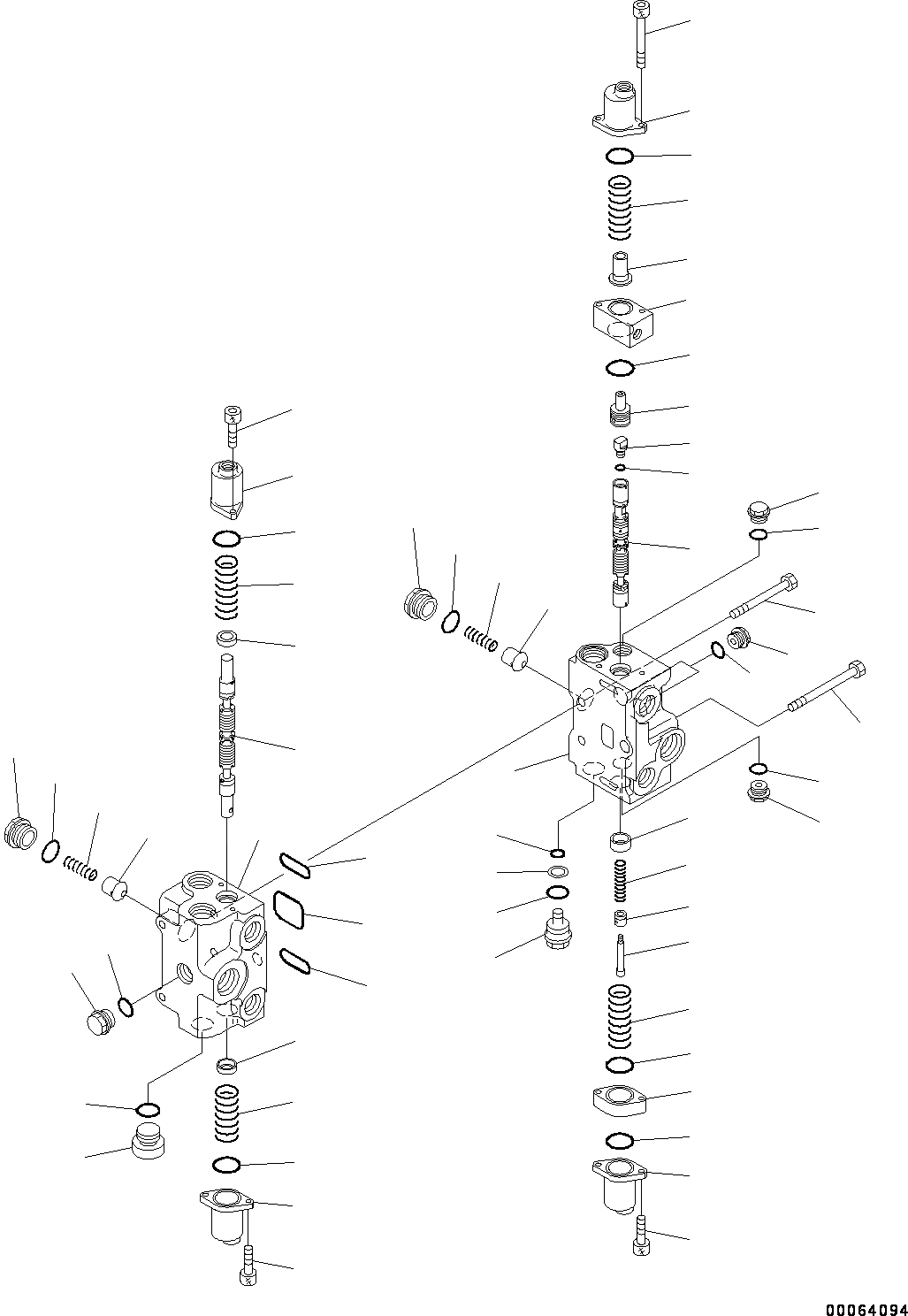 00064094