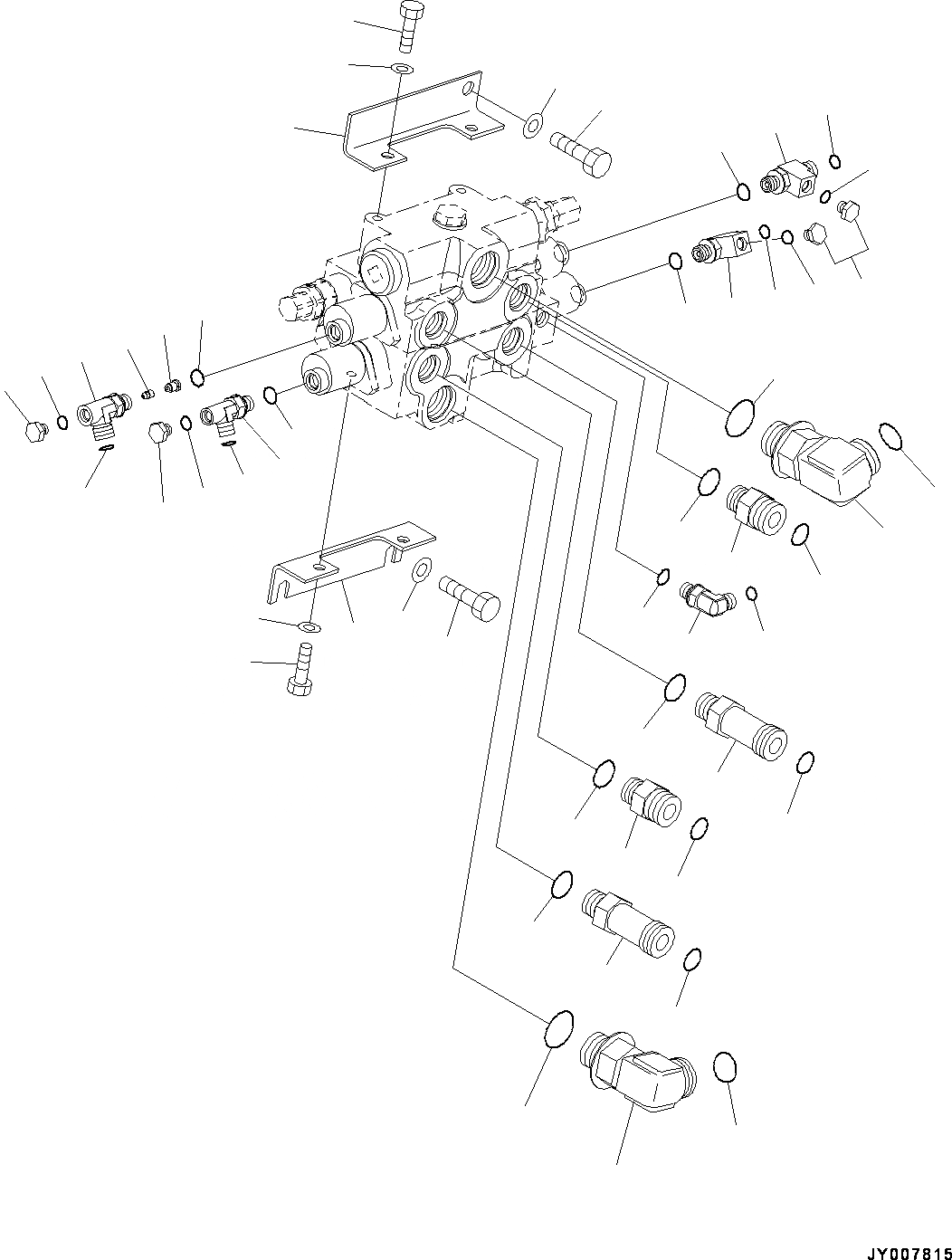 JY007815