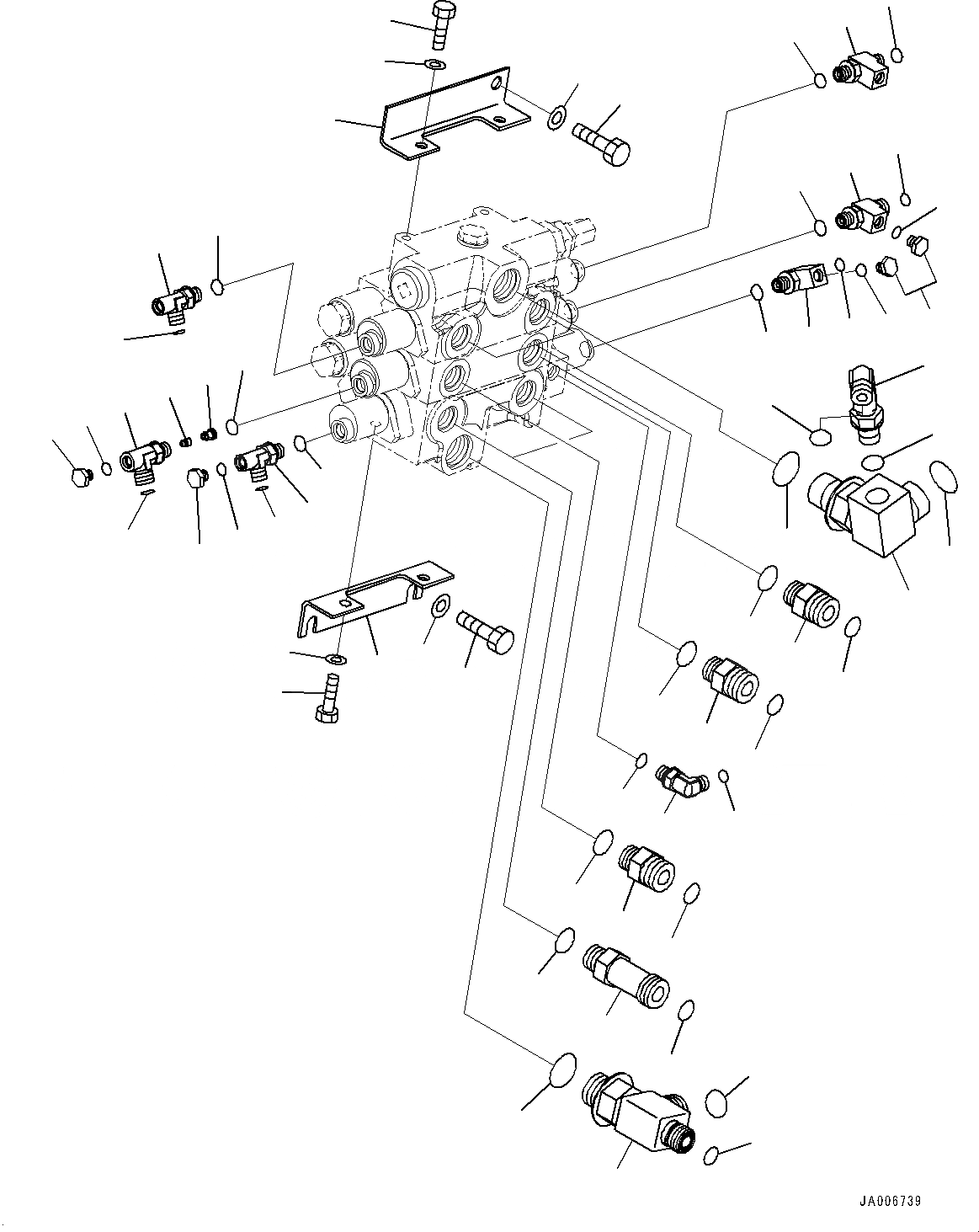 JA006739