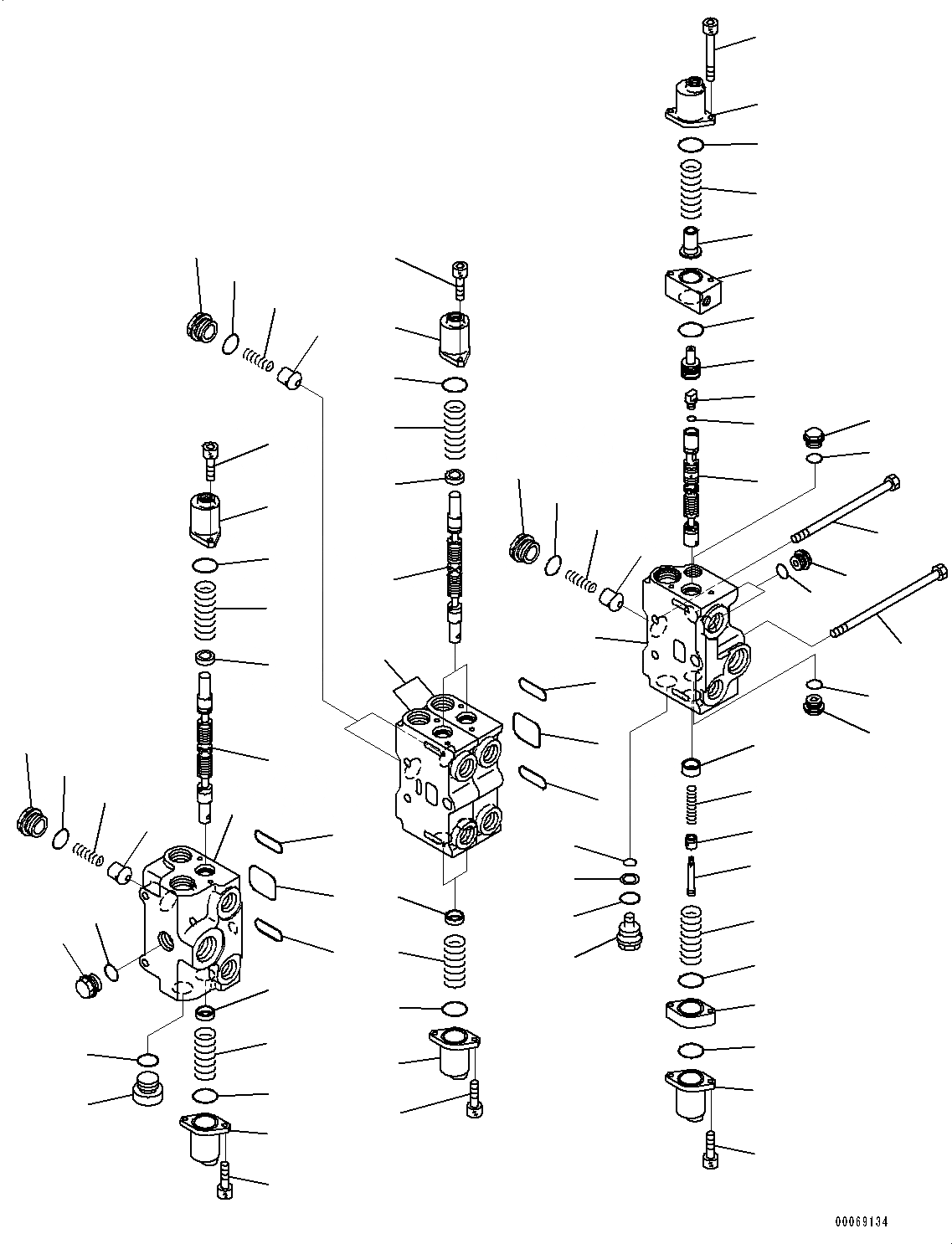 00069134