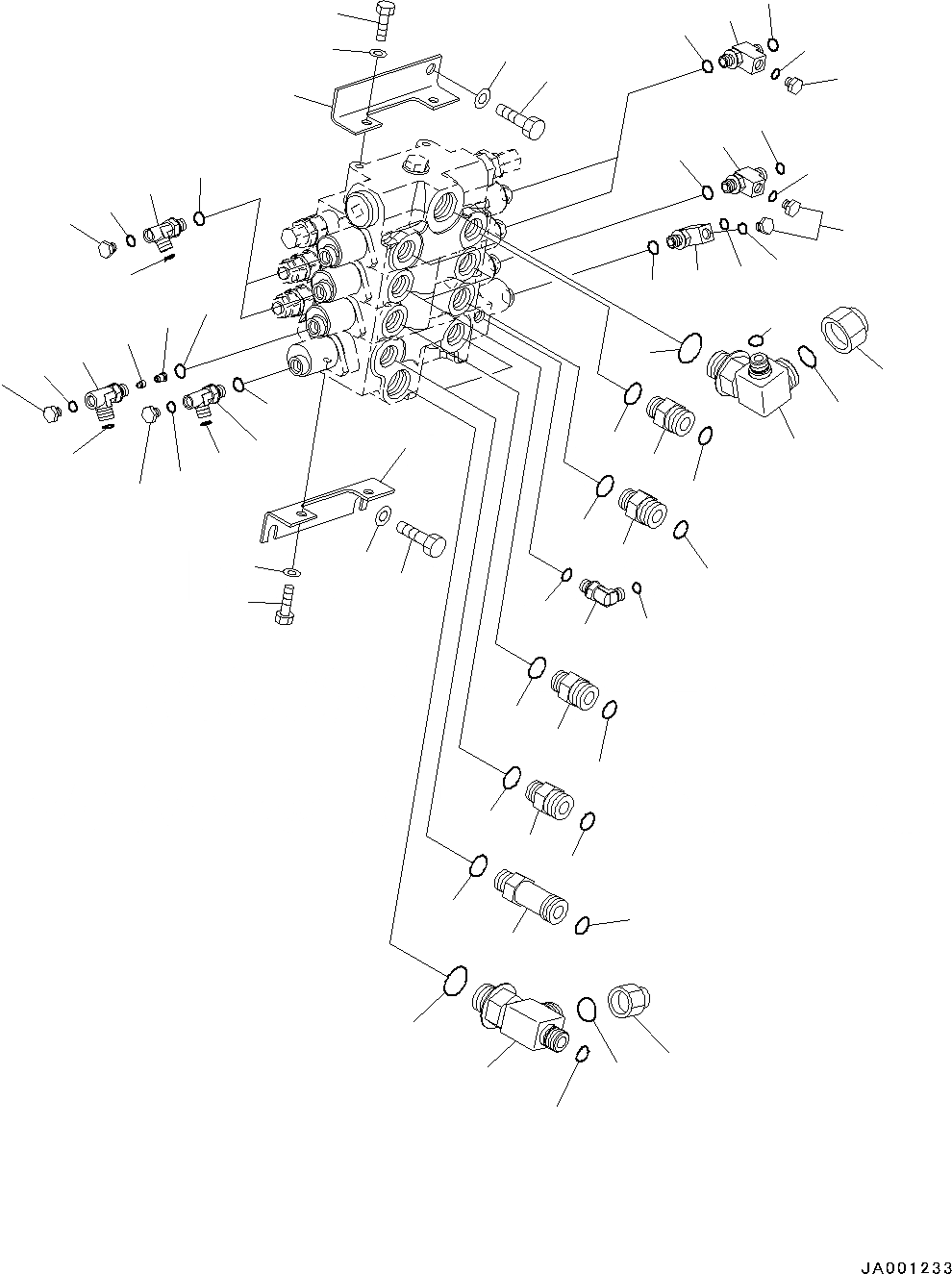 JA001233