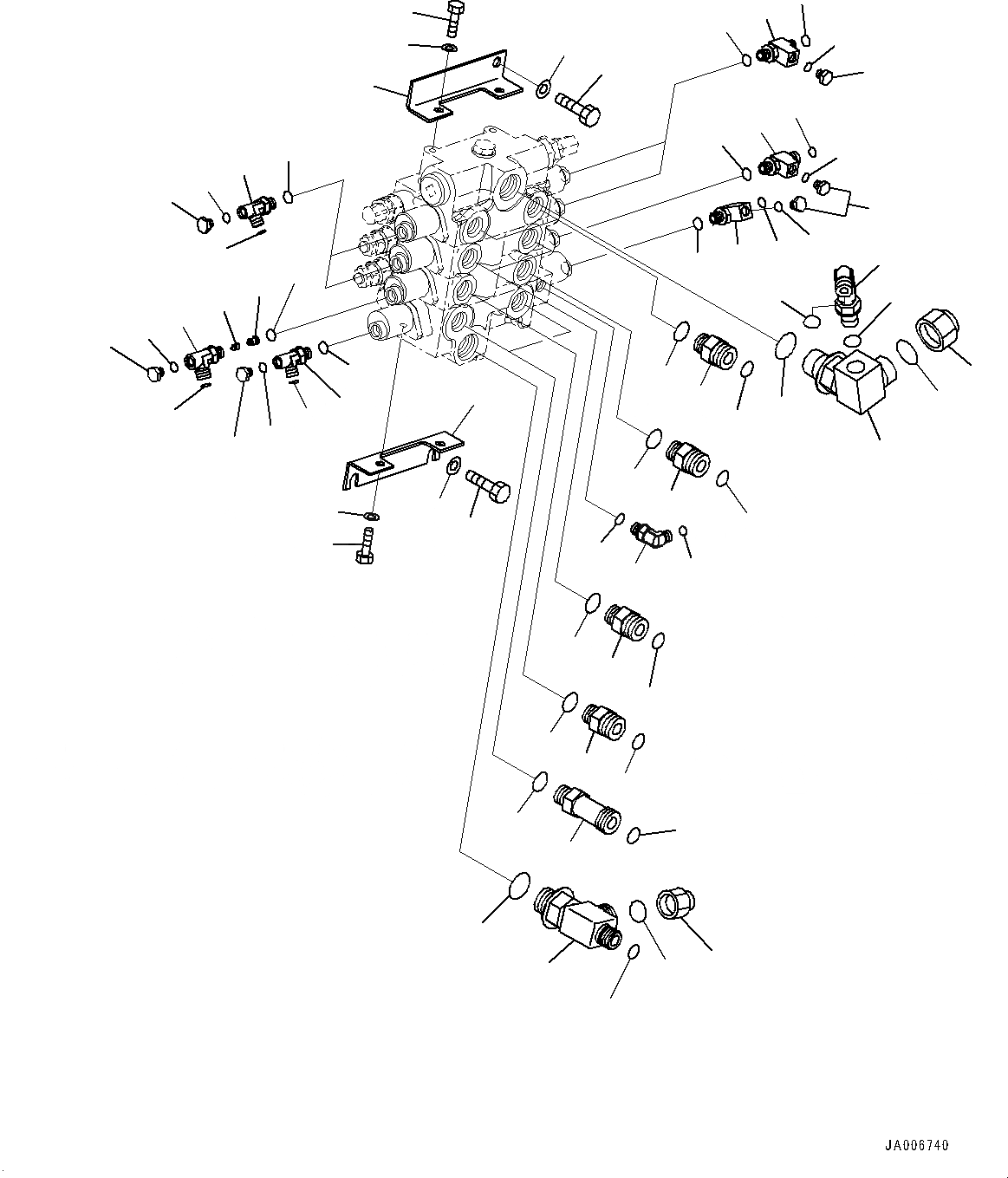 JA006740