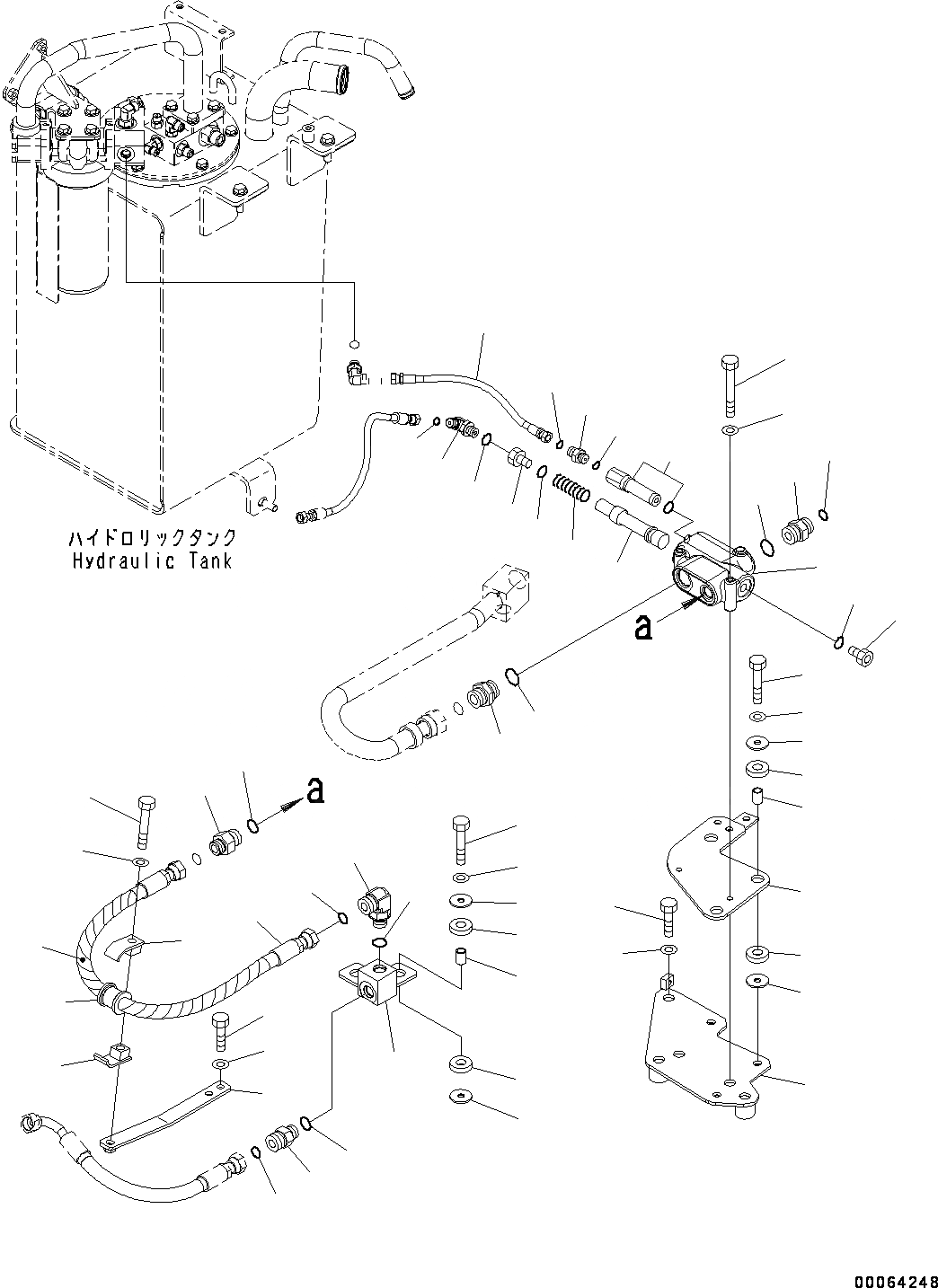 ハイドロリックタンク
Hydraulic Tank

a

a

00064248