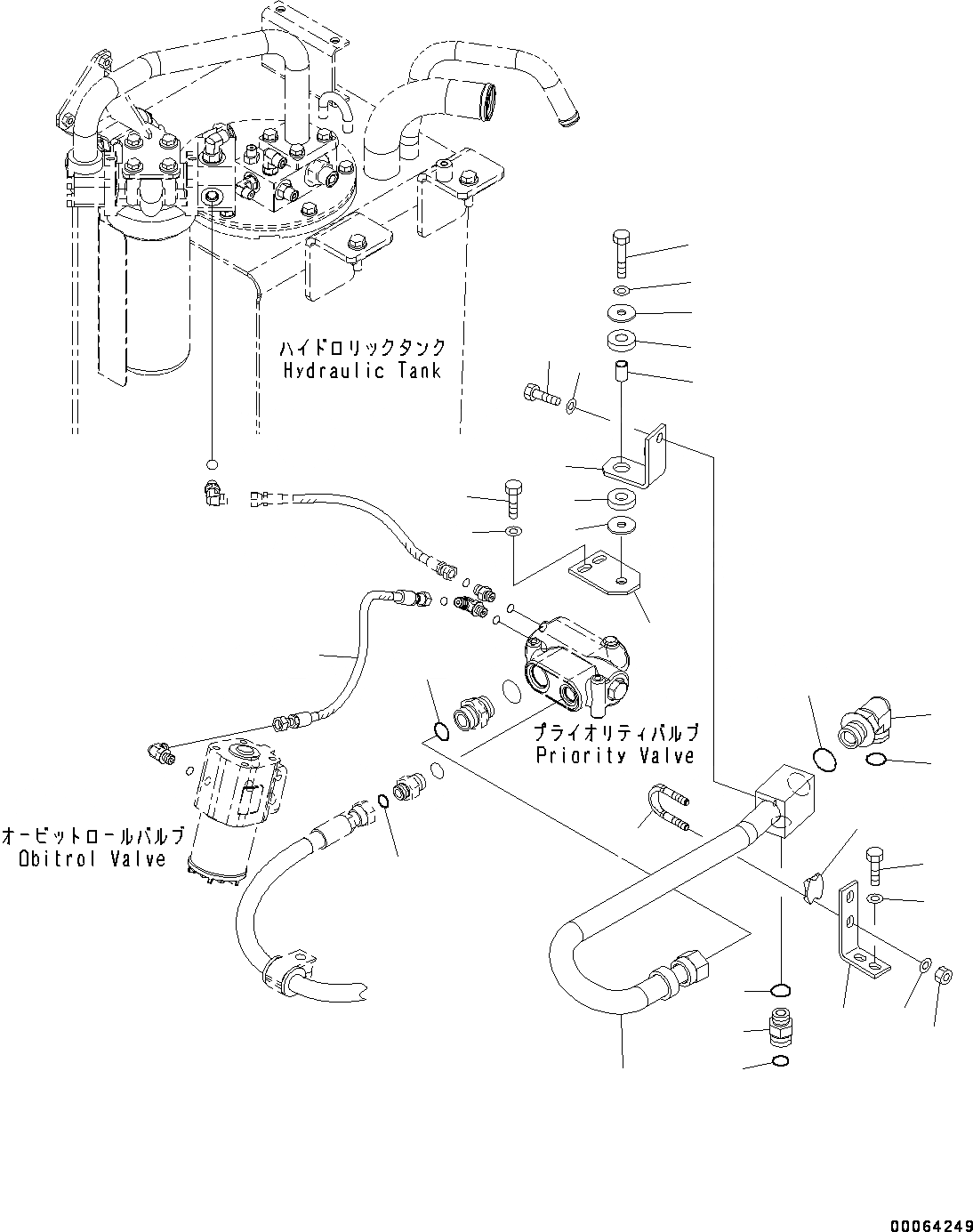 ハイドロリックタンク
Hydraulic Tank

プライオリティバルブ
Priority Valve

オービットロールバルブ
Obitrol Valve

00064249