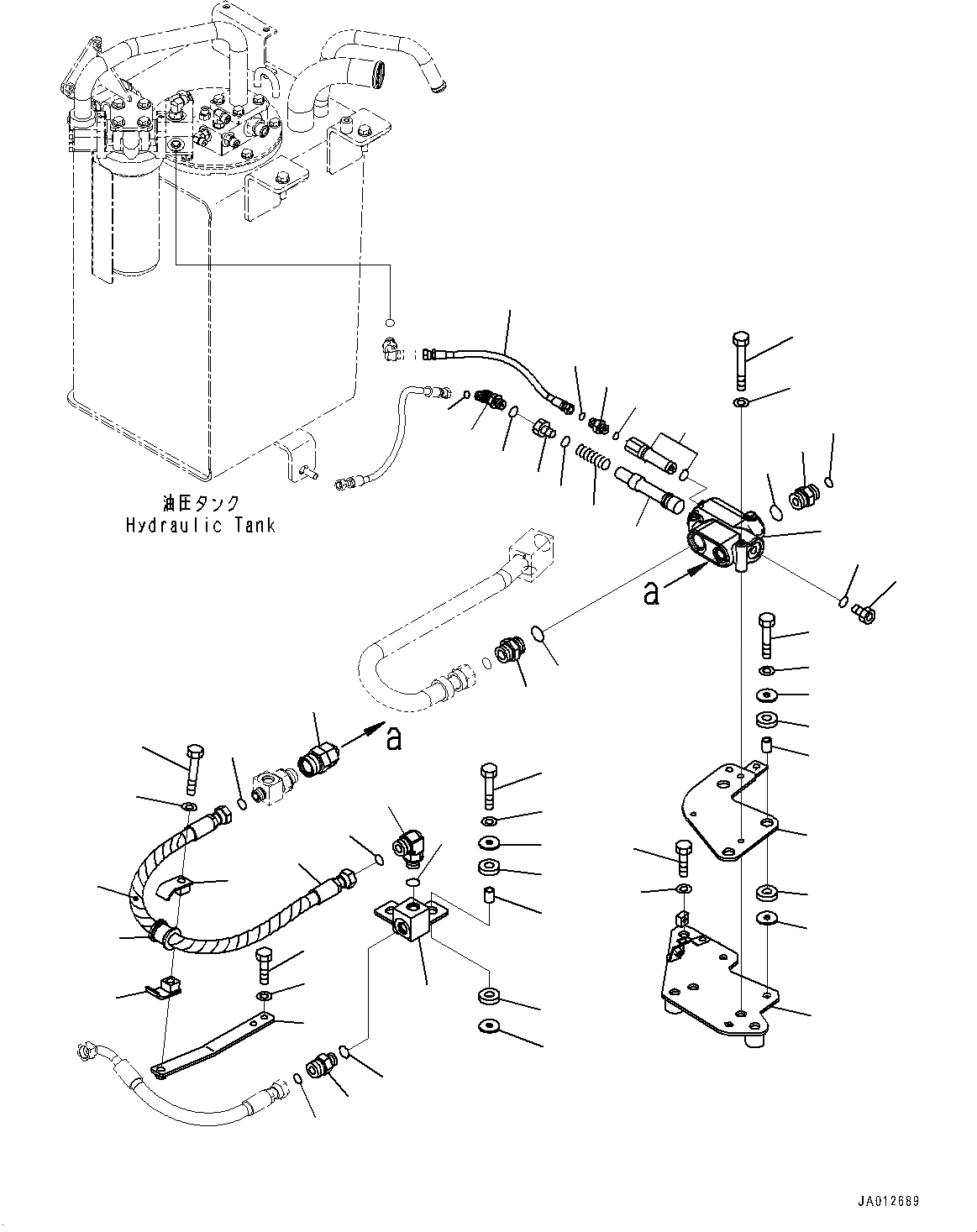 油圧タンク
Hydraulic Tank

a

a

JA012689