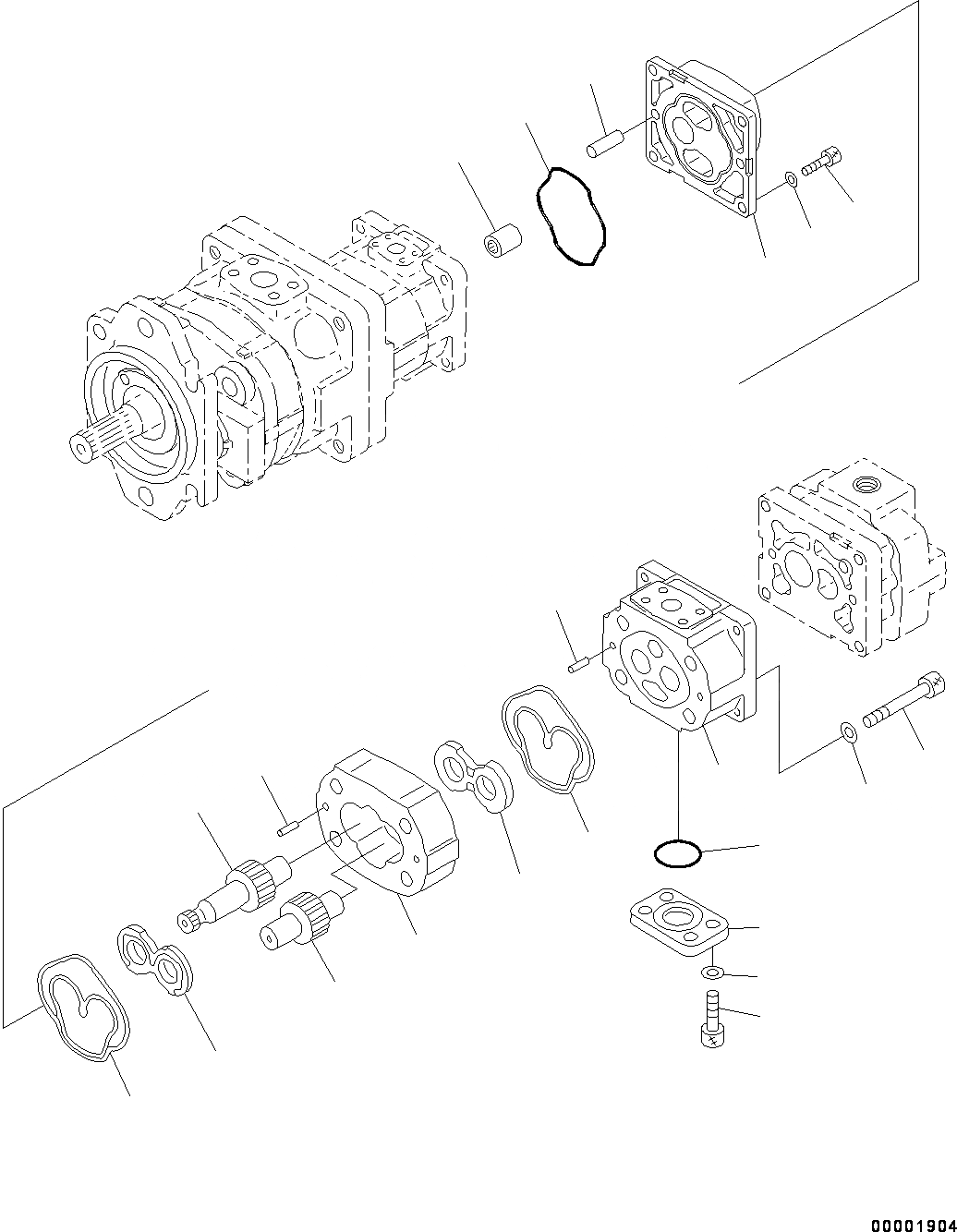 00001904