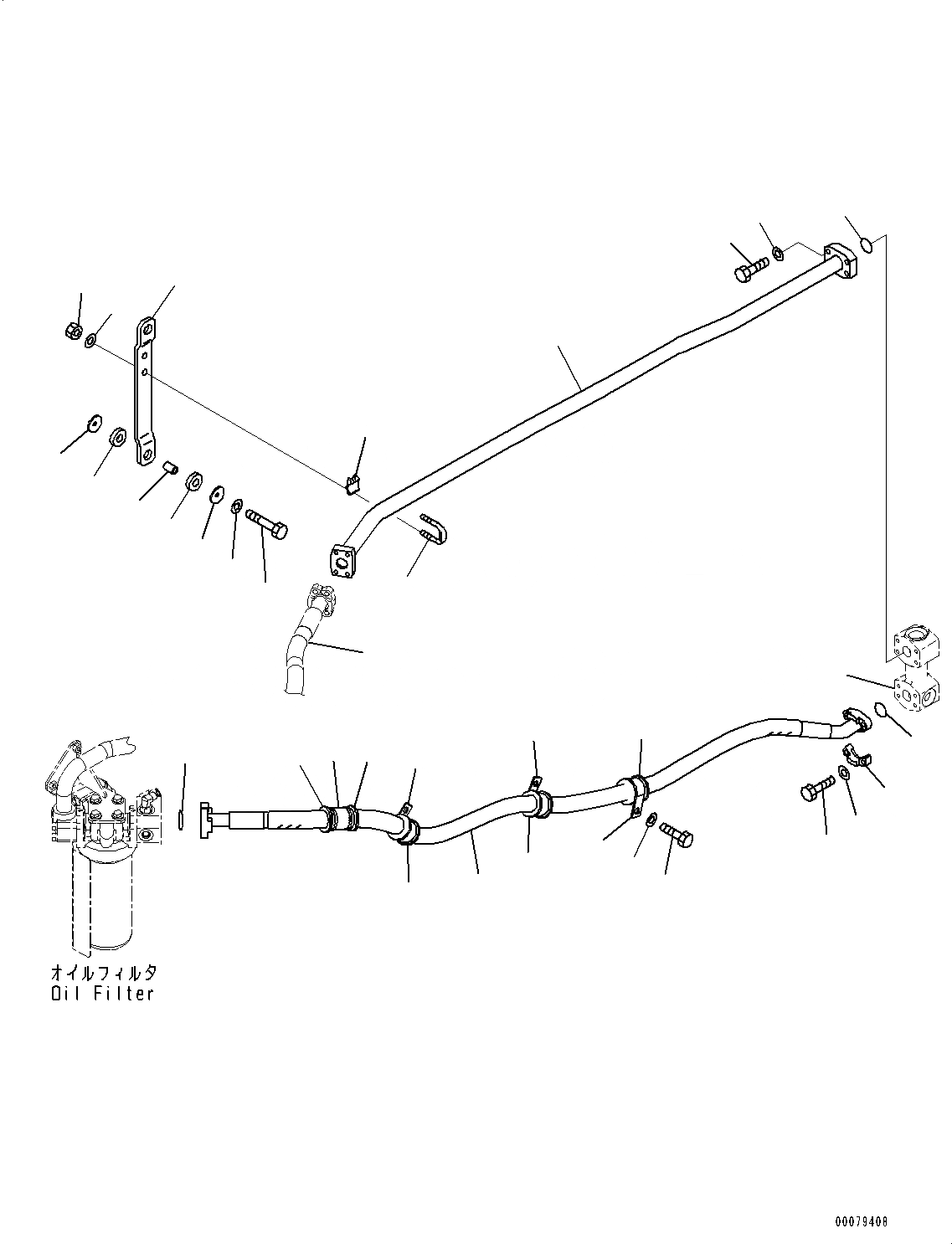 オイルフィルタ
Oil Filter

00079408