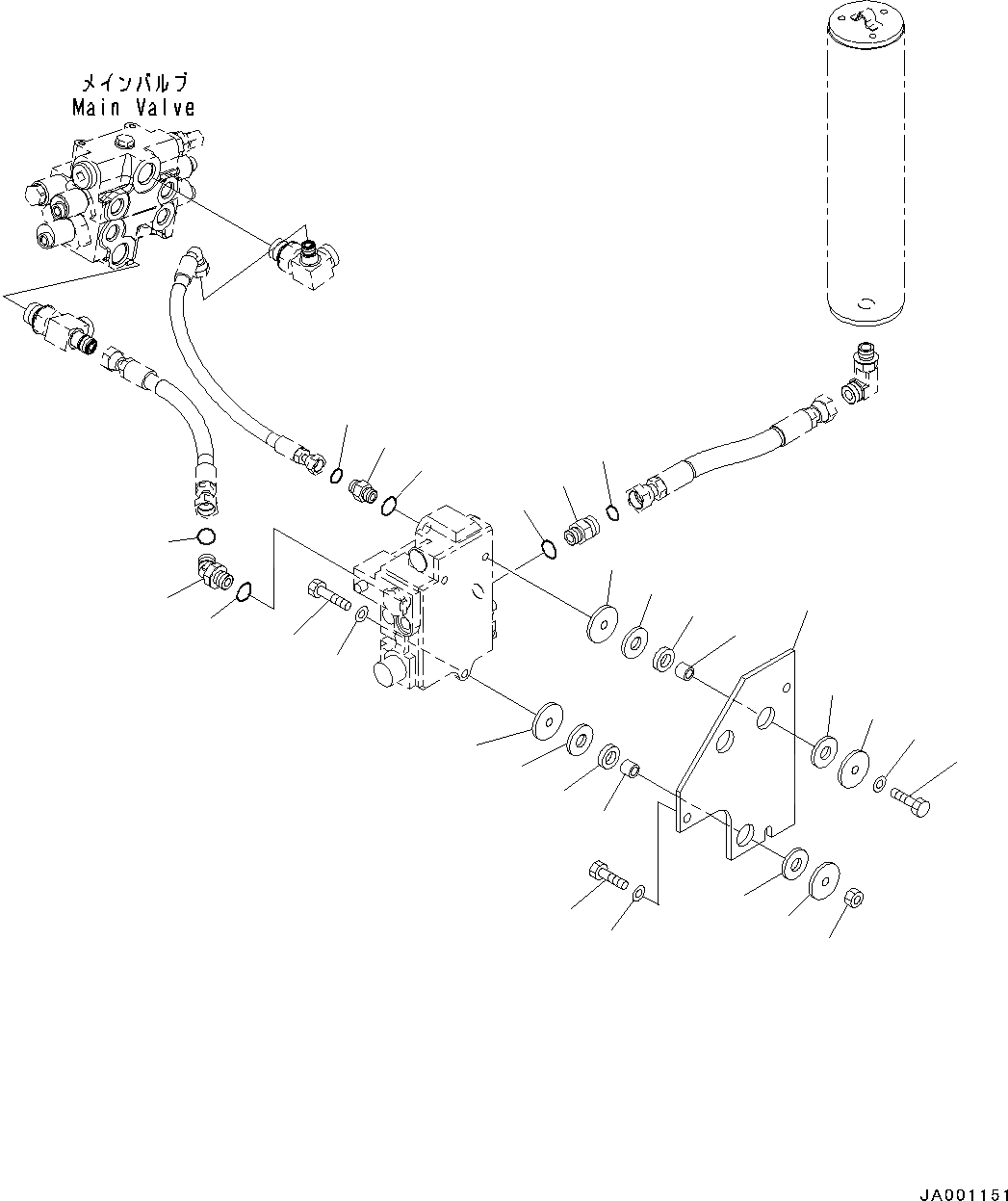 メインバルブ
Main Valve

JA001151