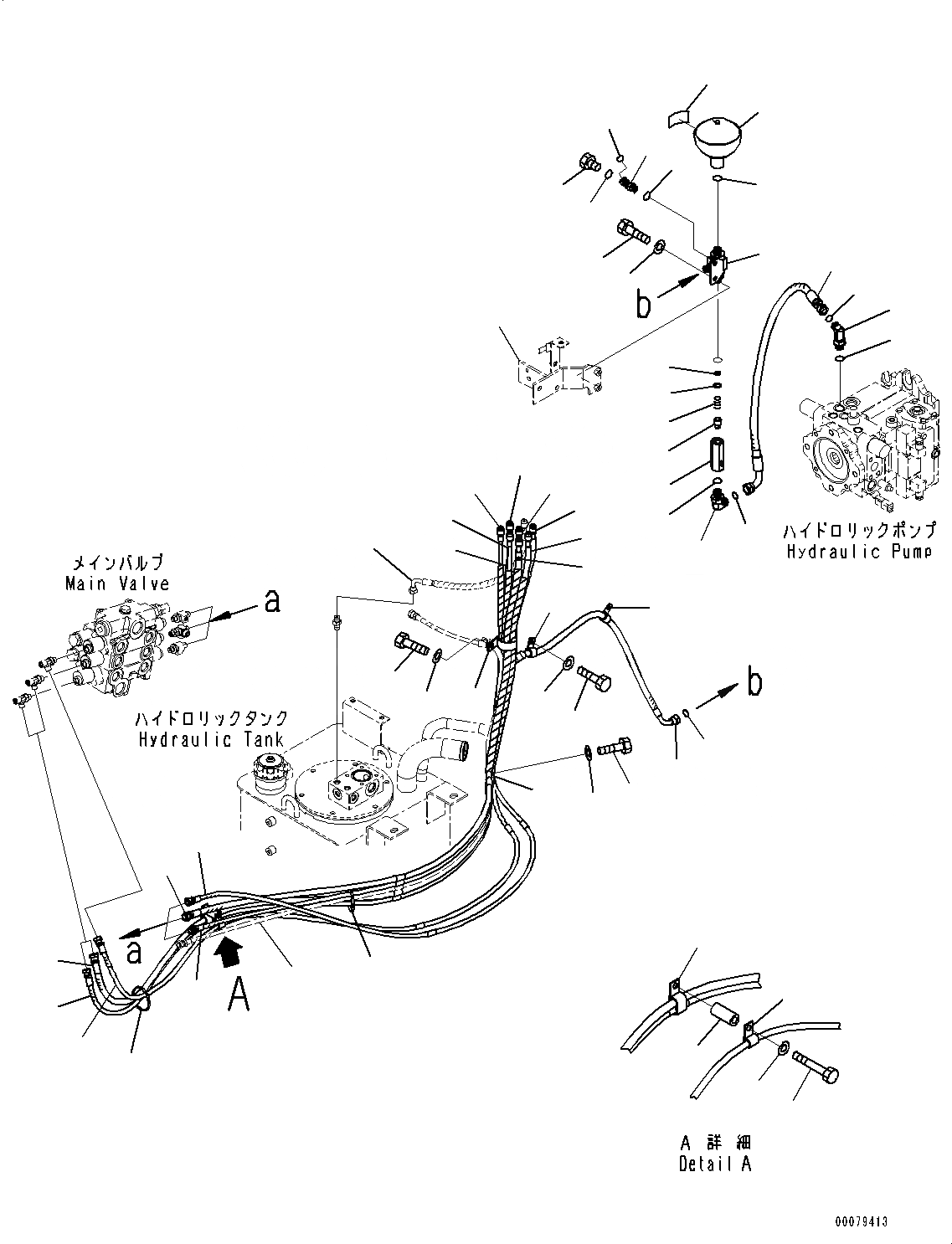 b

ハイドロリックポンプ
Hydraulic Pump

メインバルブ
Main Valve

a

b

ハイドロリックタンク
Hydraulic Tank

a

A

A 詳細
Detail A

00079413