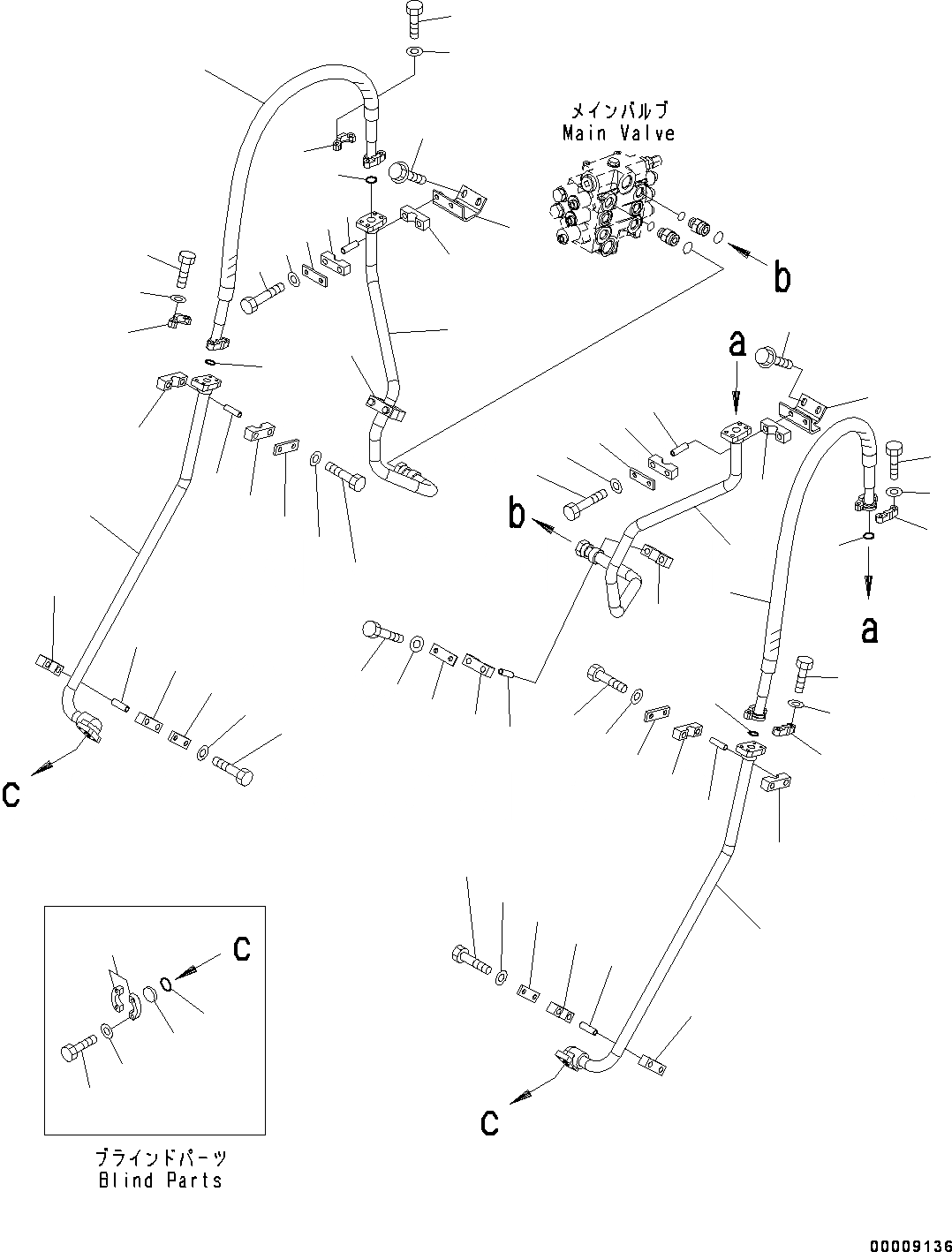 メインバルブ
Main Valve

b

a

b

a

c

c

c

ブラインドパーツ
Blind Parts

00009136