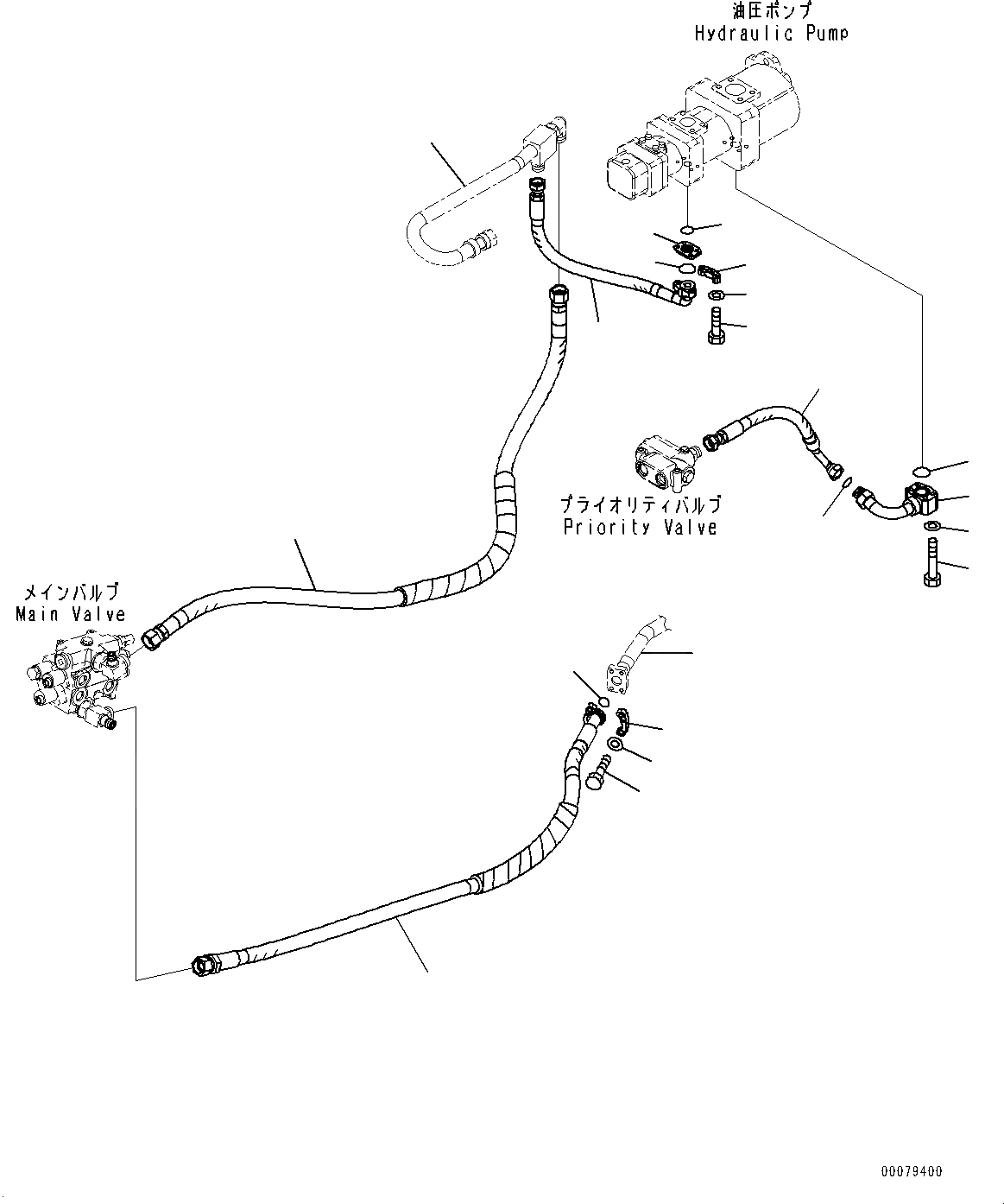 油圧ポンプ
Hydraulic Pump

プライオリティバルブ
Priority Valve

メインバルブ
Main Valve

00079400