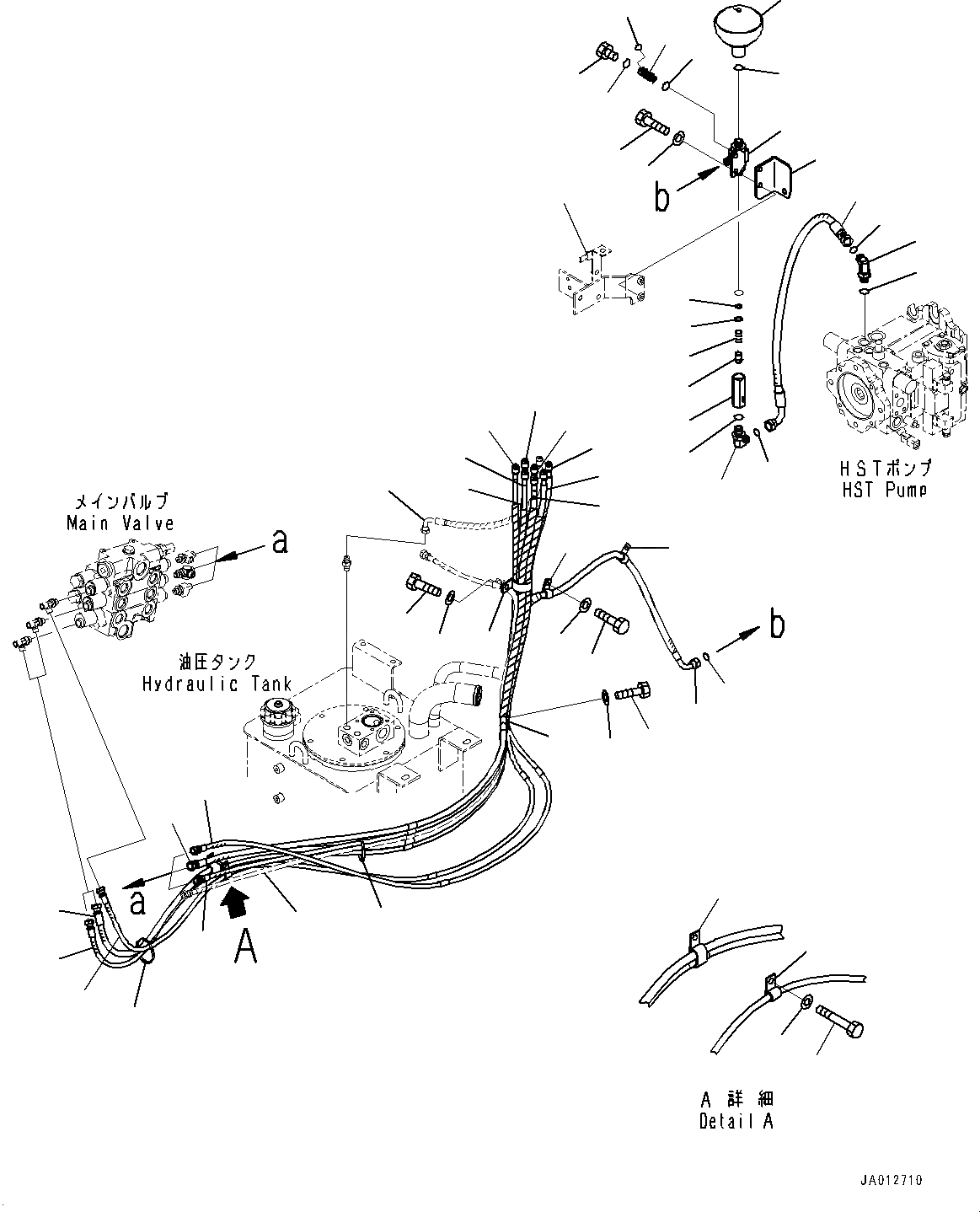 b

HSTポンプ
HST Pump

メインバルブ
Main Valve

a

b

油圧タンク
Hydraulic Tank

a

A

A 詳細
Detail A

JA012710