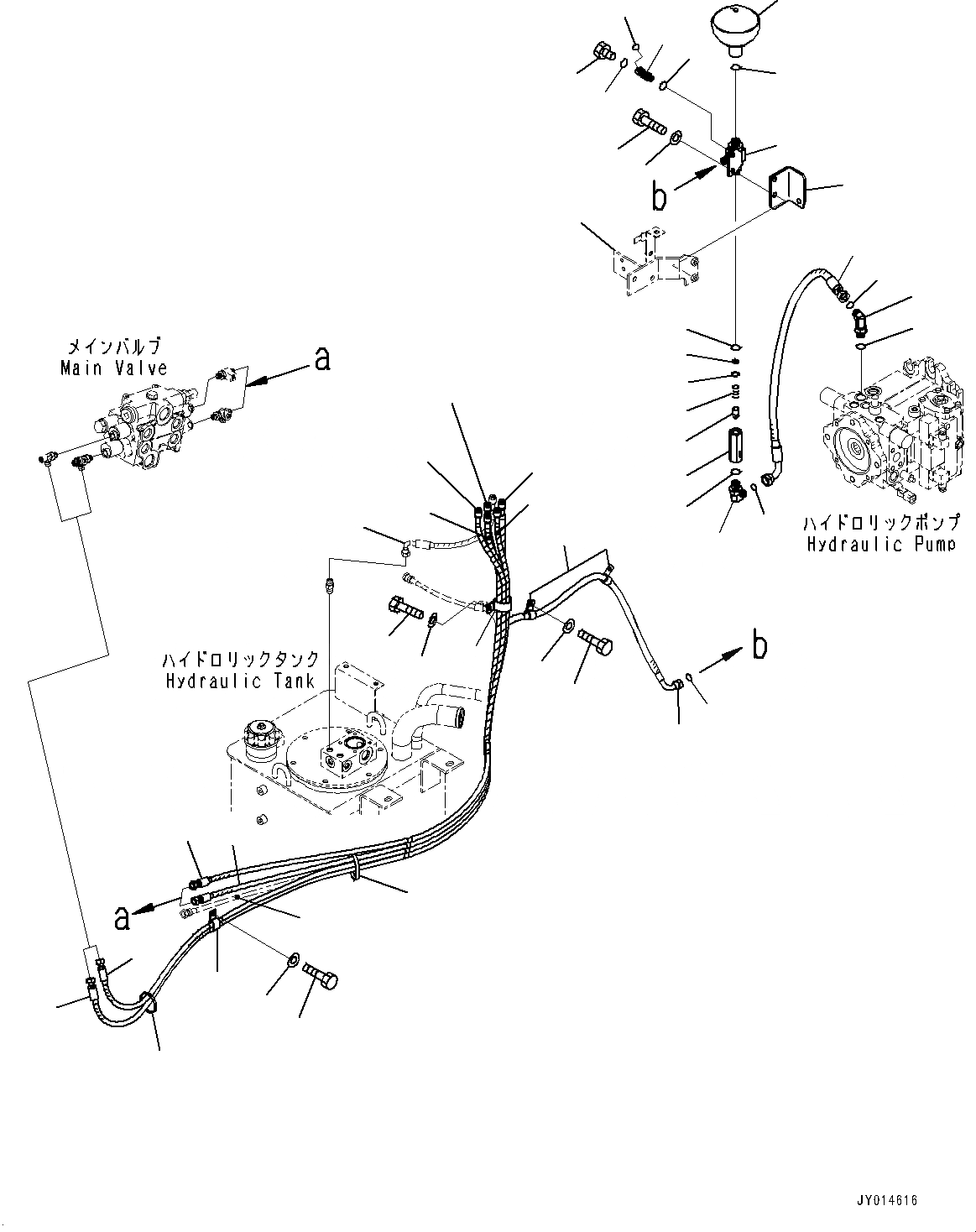 b

メインバルブ
Main Valve

a

ハイドロリックポンプ
Hydraulic Pump

ハイドロリックタンク
Hydraulic Tank

b

a

JY014616