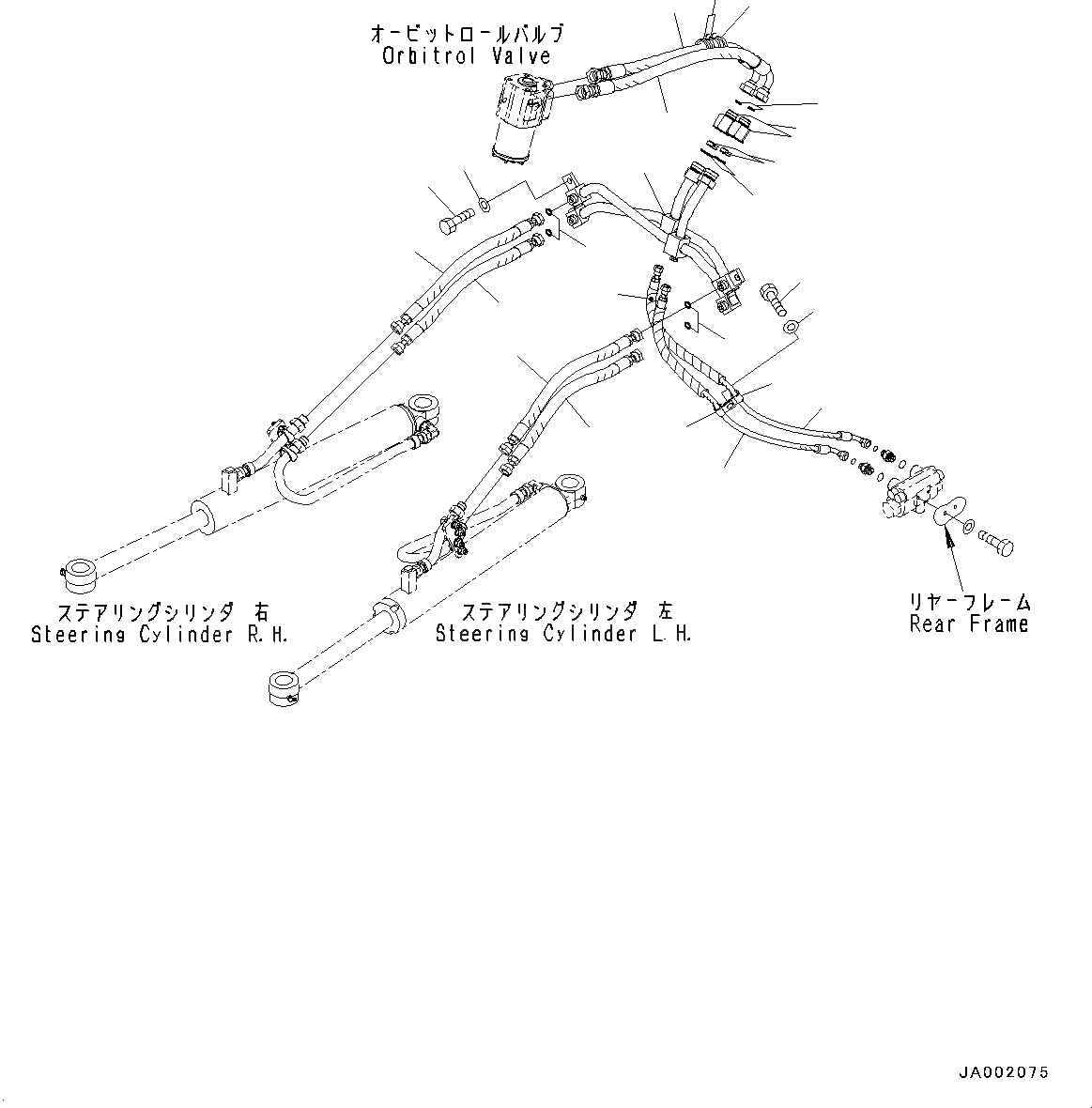 オービットロールバルブ
Orbitrol Valve

ステアリングシリンダ 右
Steering Cylinder R.H.

ステアリングシリンダ 左
Steering Cylinder L.H.

リヤーフレーム
Rear Frame

JA002075