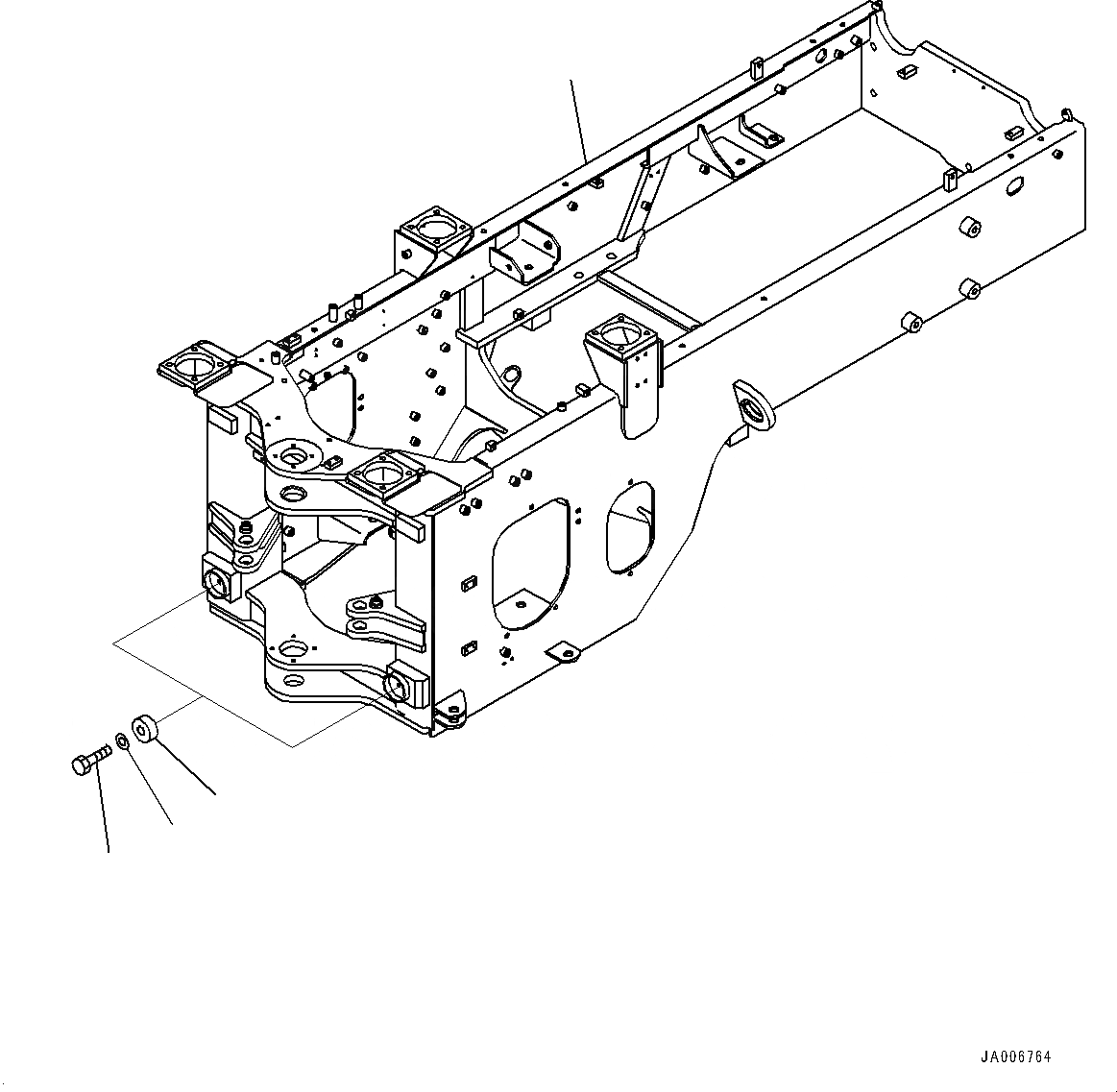 JA006764