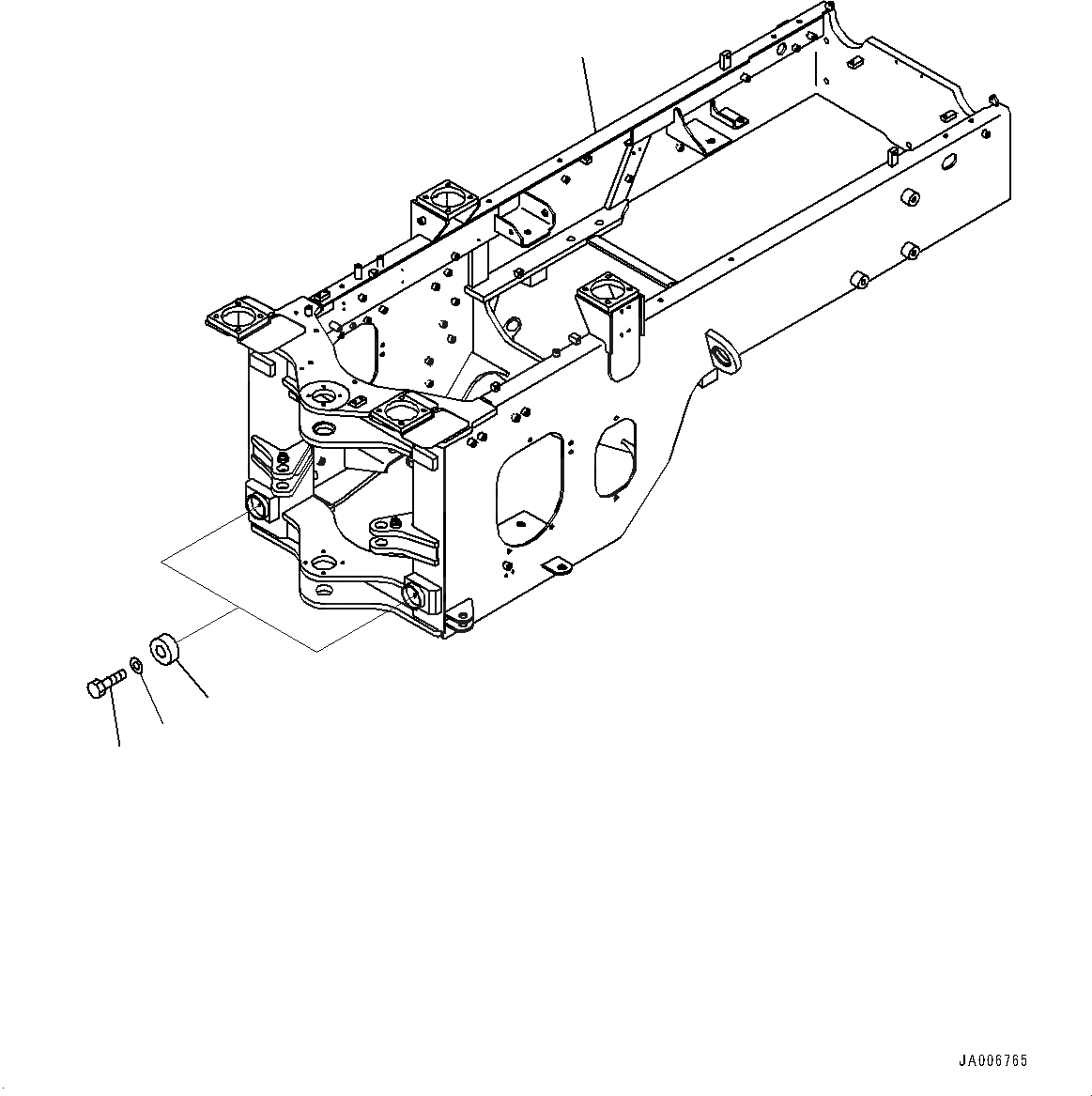 JA006765