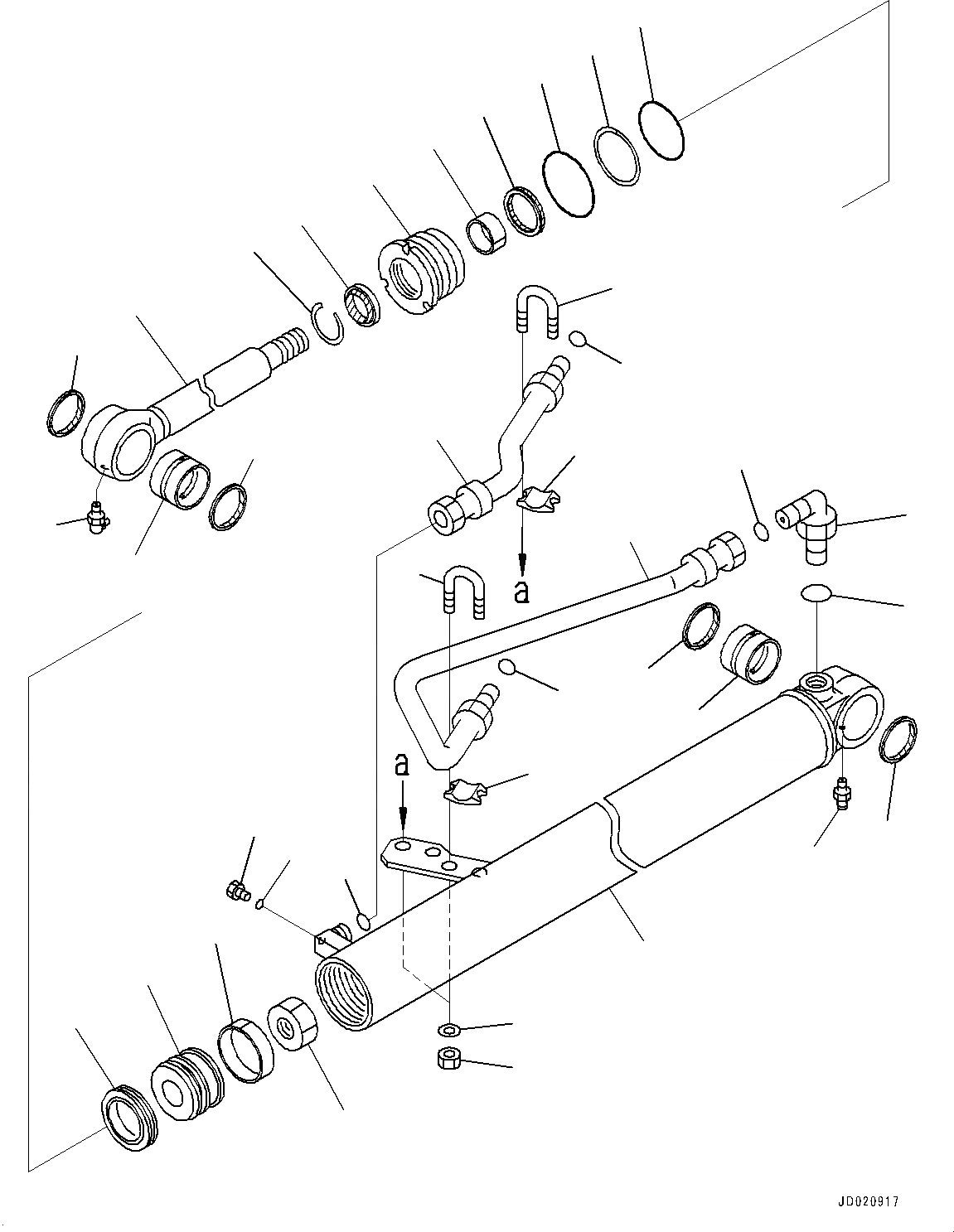 a

a

JD020917