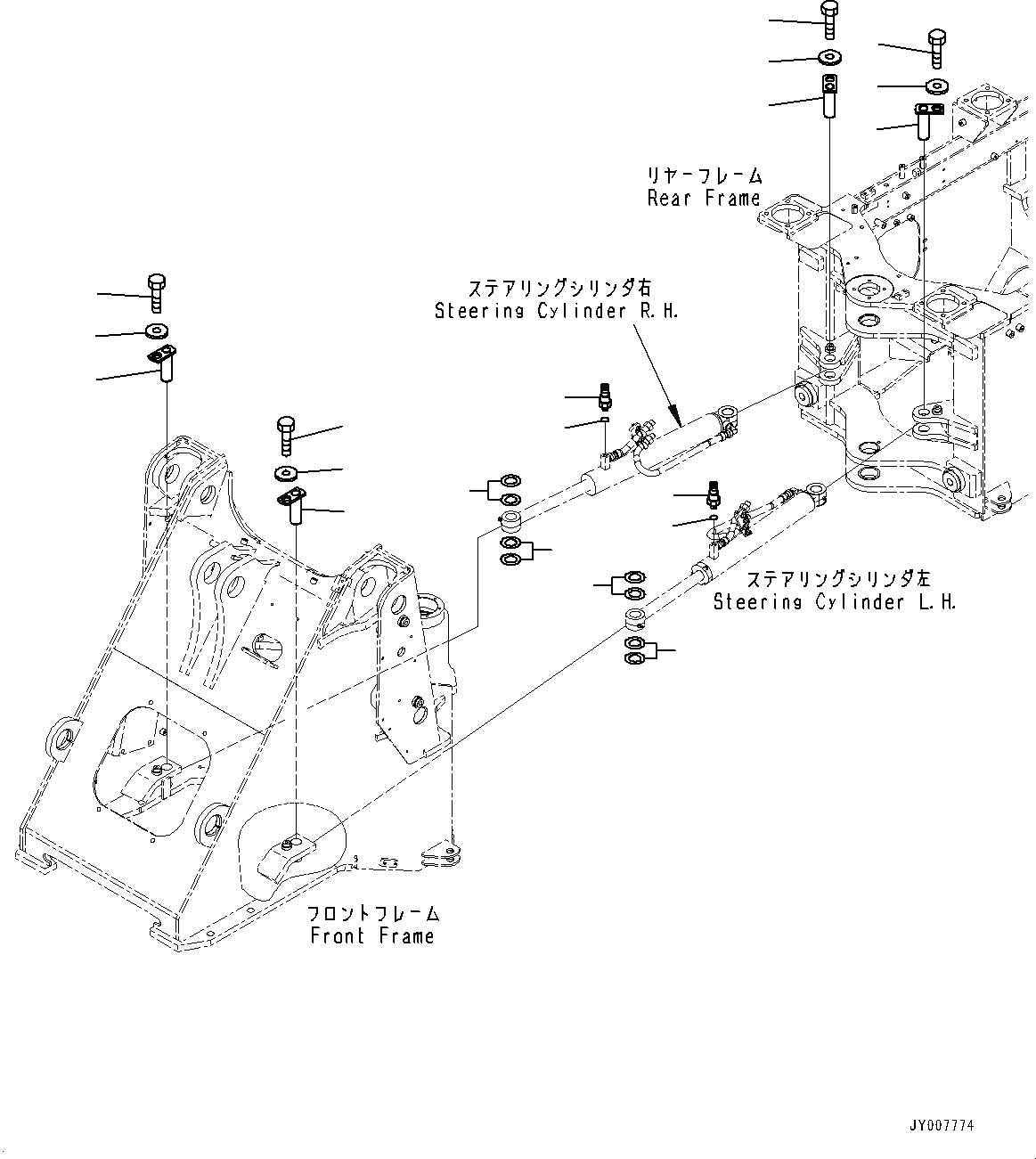 リヤーフレーム
Rear Frame

ステアリングシリンダ右
Steering Cylinder R.H.

ステアリングシリンダ左
Steering Cylinder L.H.

フロントフレーム
Front Frame

JY007774