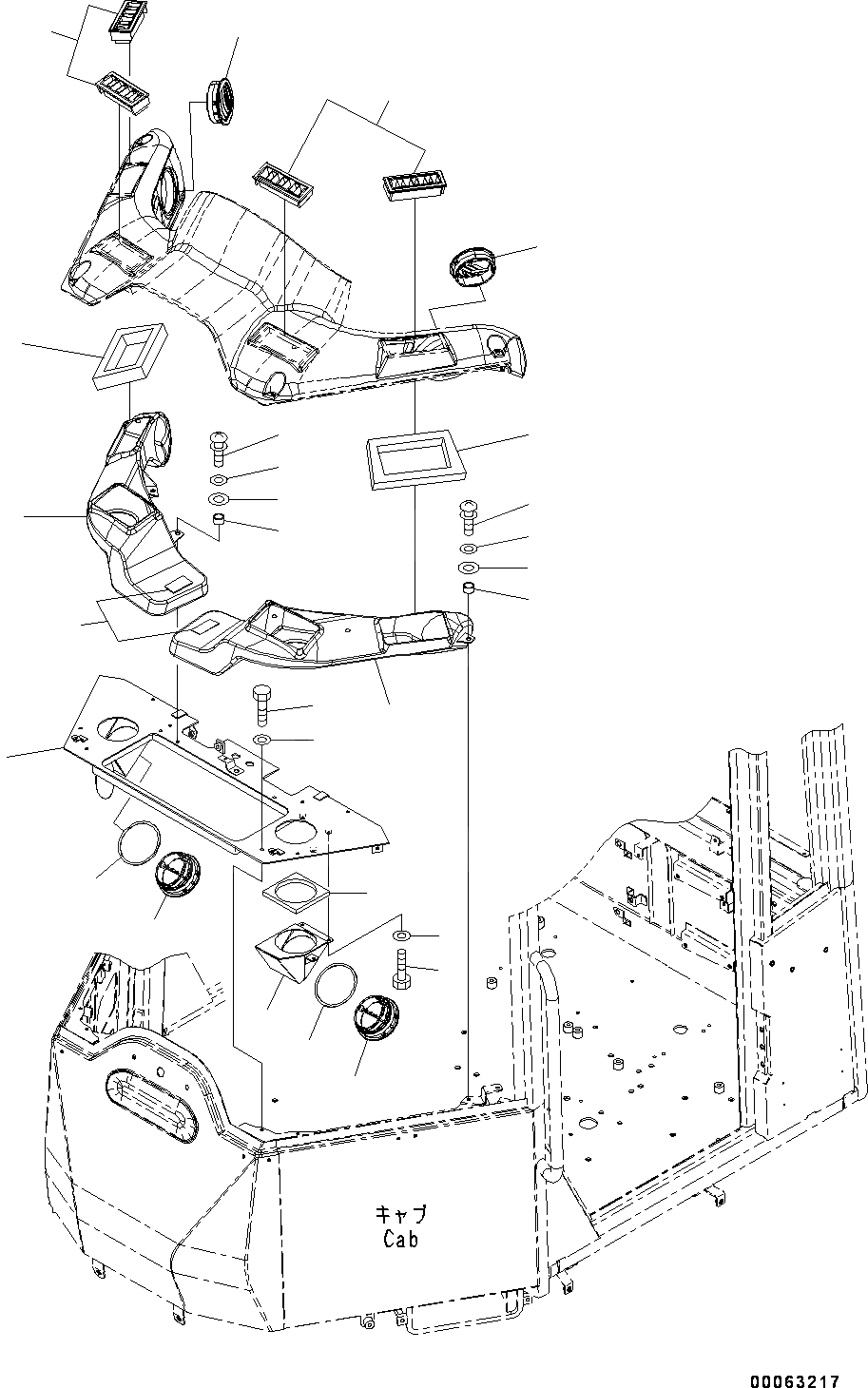 キャブ
Cab

00063217