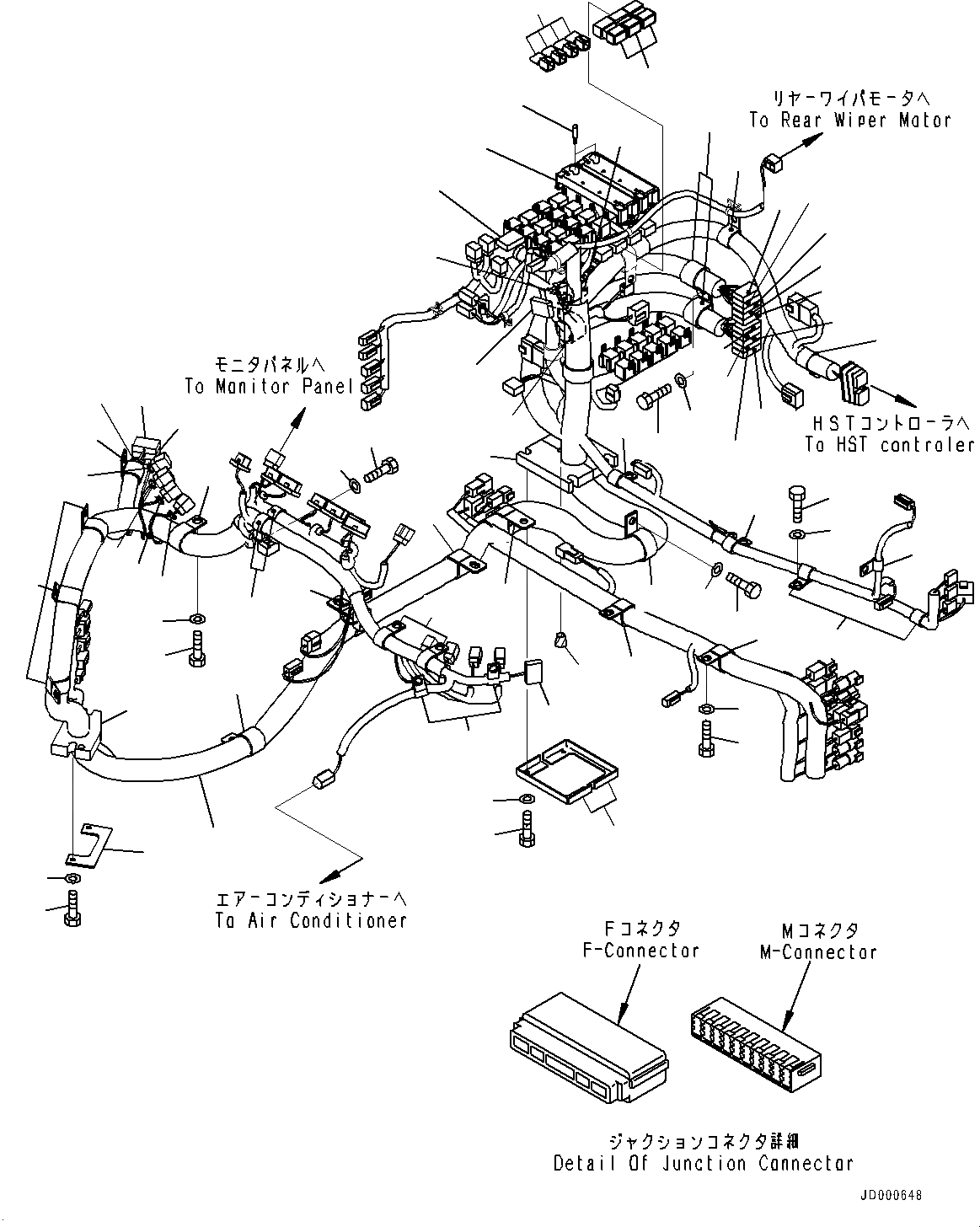 リヤーワイパモータへ
To Rear Wiper Motor

モニタパネルへ
To Monitor Panel

HSTコントローラへ
To HST controler

エアーコンディショナーへ
To Air Conditioner

Fコネクタ
F-Connector

Mコネクタ
M-Connector

ジャクションコネクタ詳細
Detail Of Junction Connector

JD000648