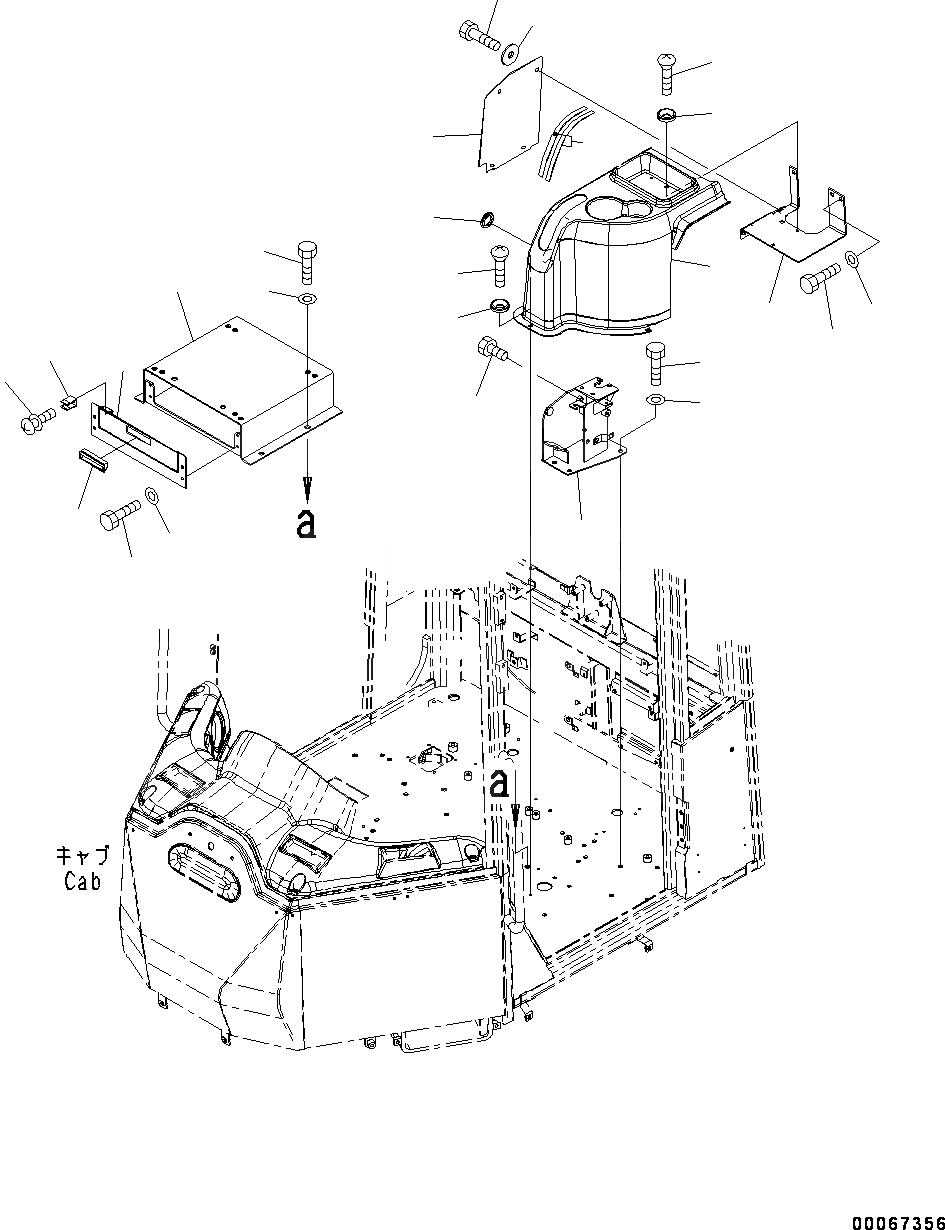 a

a

キャブ
Cab

00067356