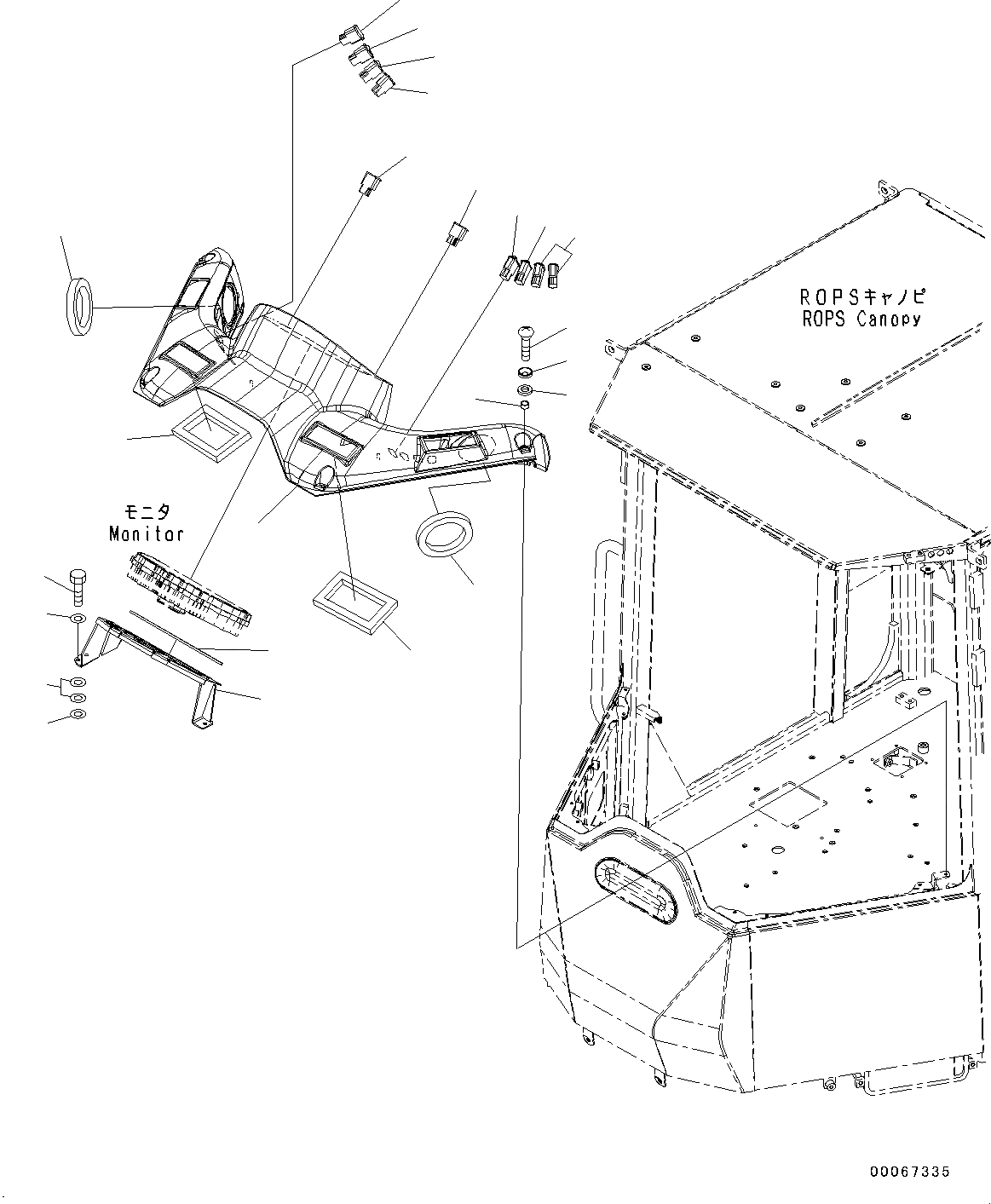 ROPSキャノピ
ROPS Canopy

モニタ
Monitor

00067335