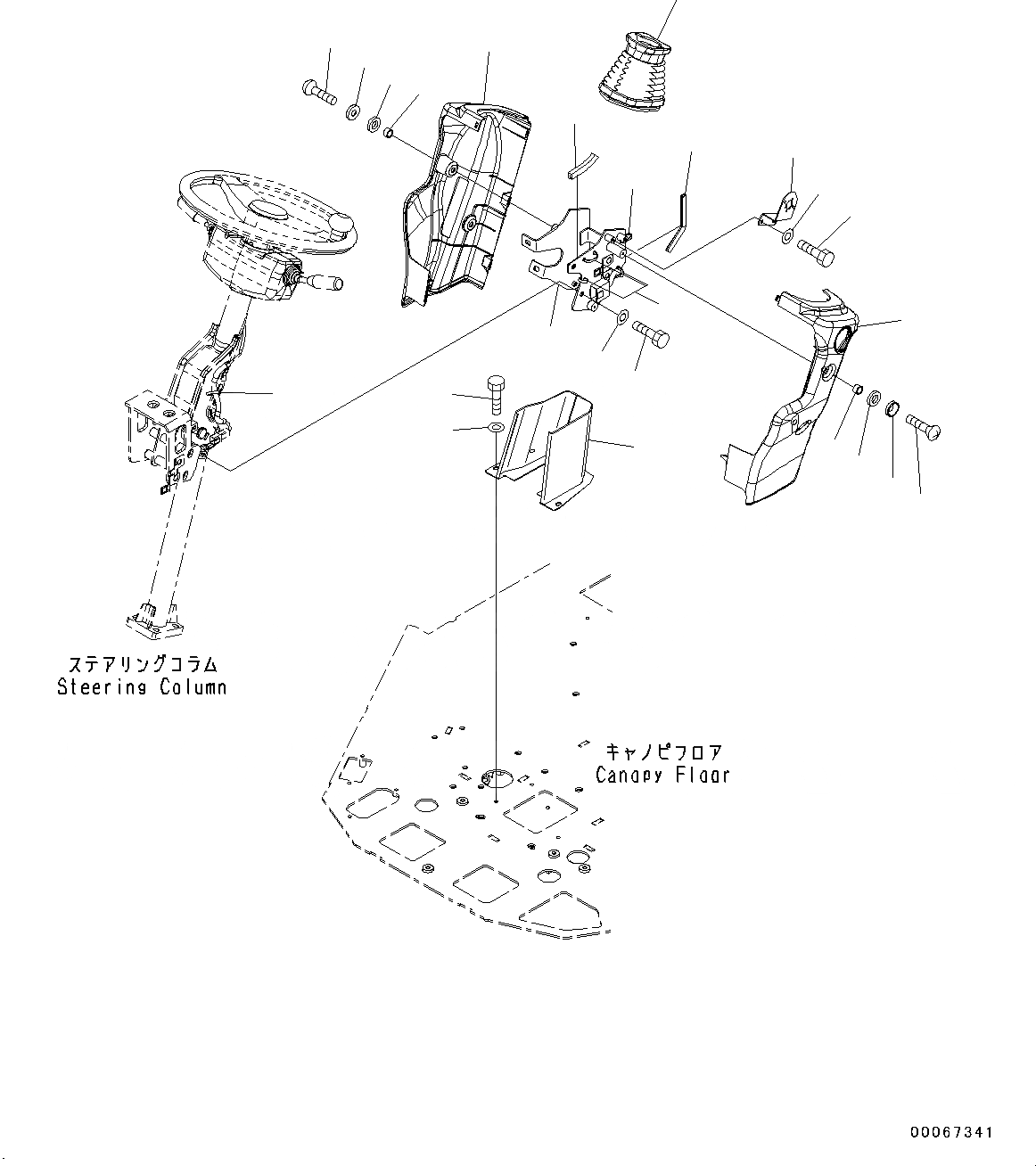 ステアリングコラム
Steering Column

キャノピフロア
Canopy Floor

00067341