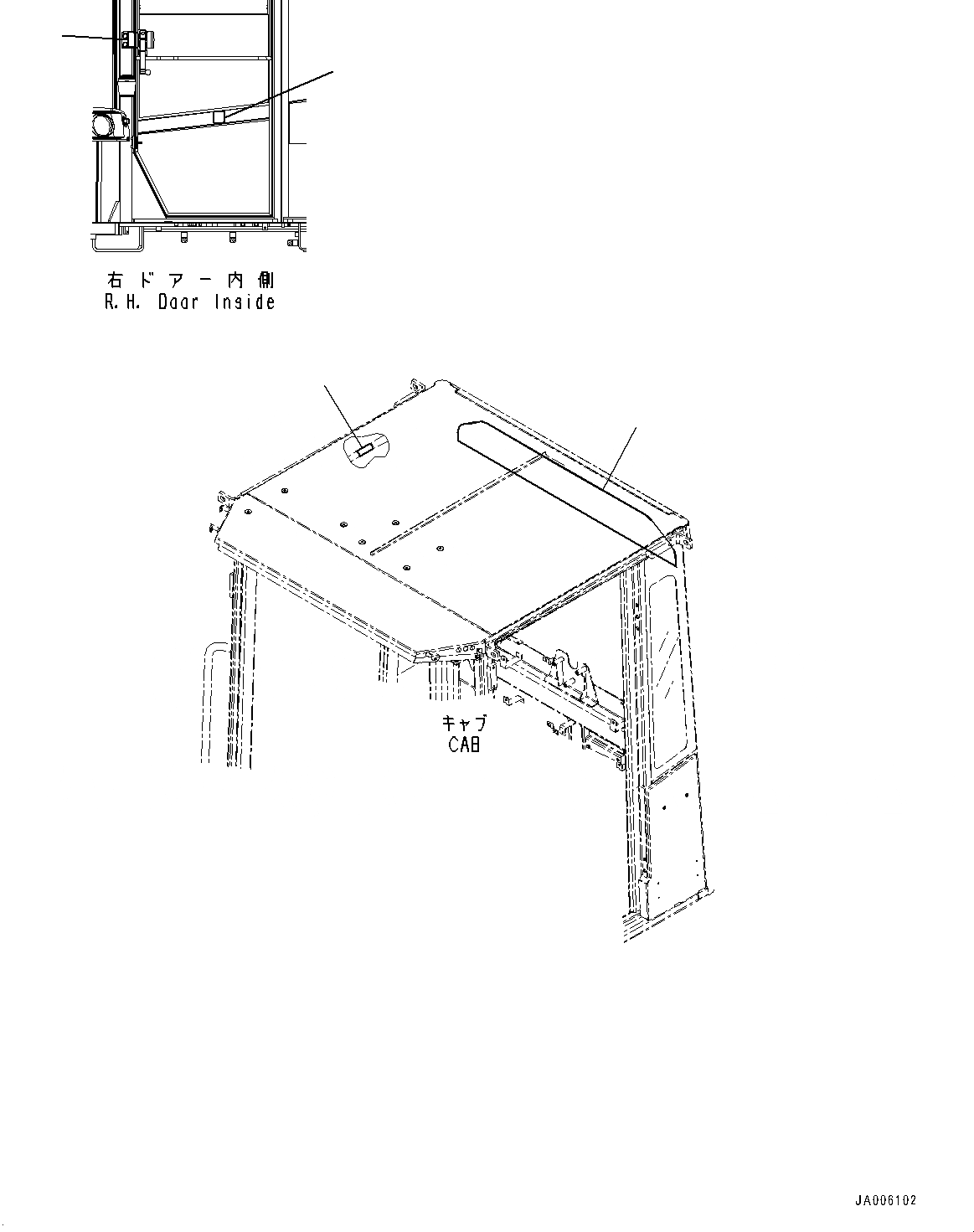 右ドアー内側
R.H. Door Inside

キャブ
CAB

JA006102