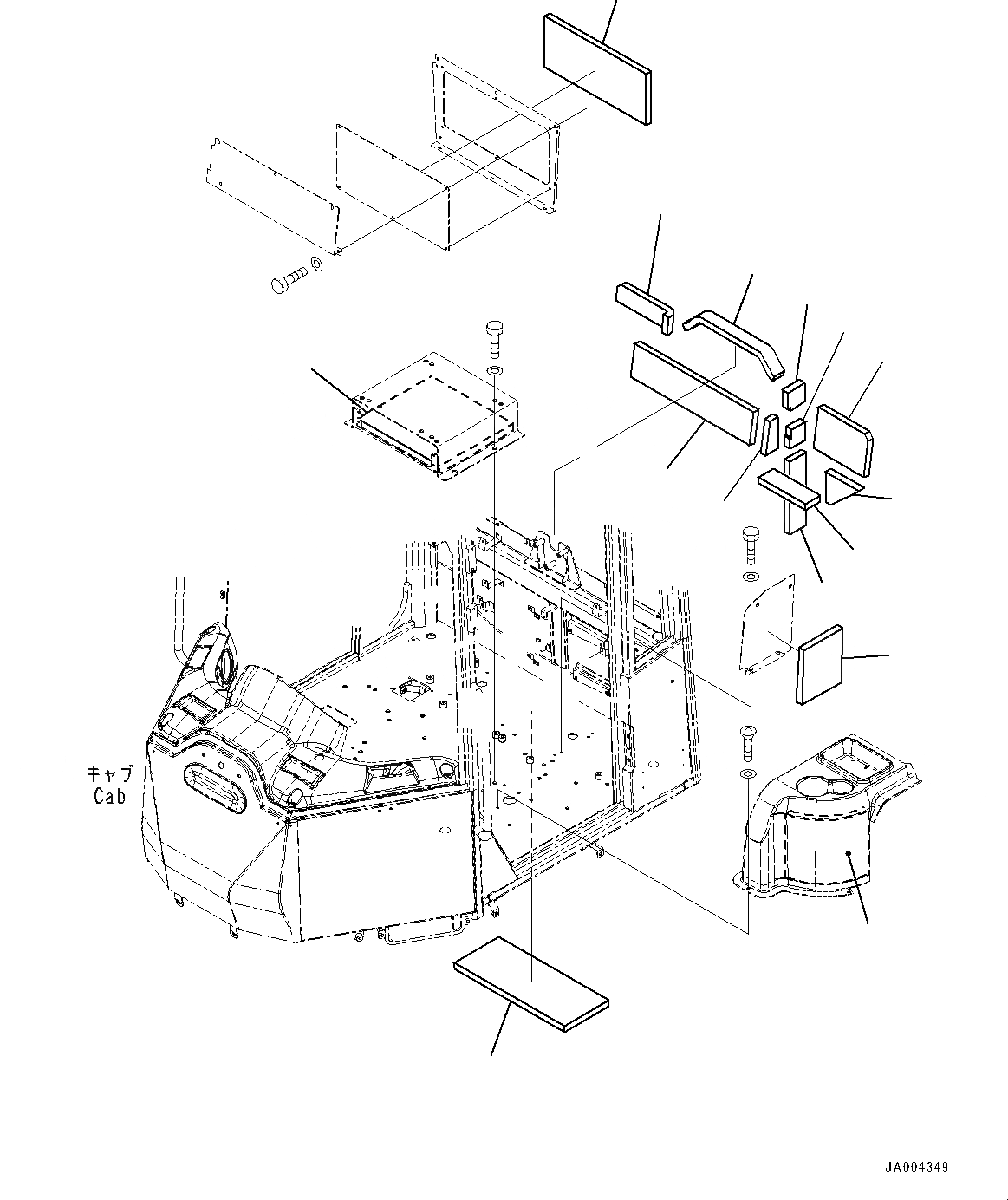 キャブ
Cab

JA004349