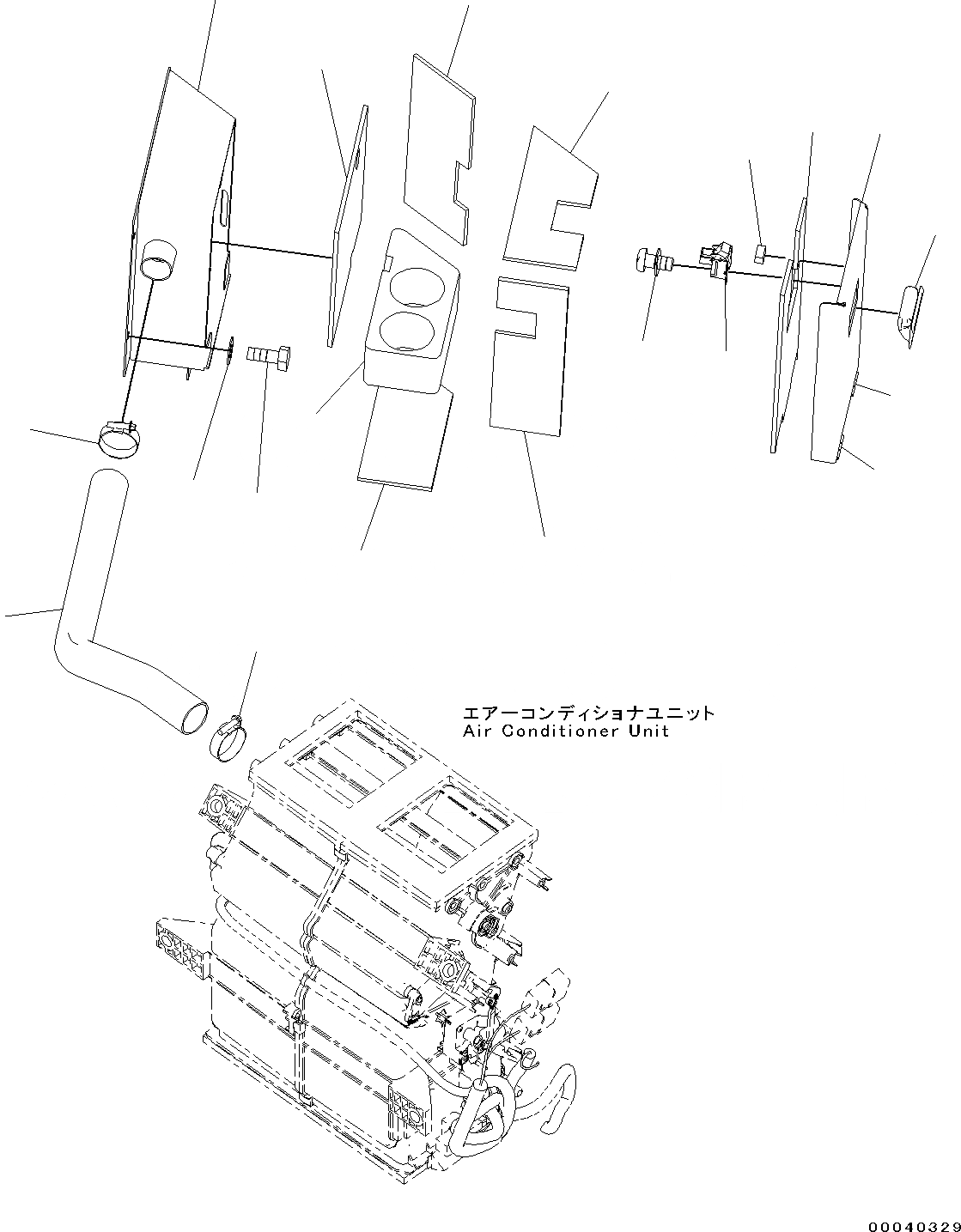 エアーコンディショナユニット
Air Conditioner Unit

00040329