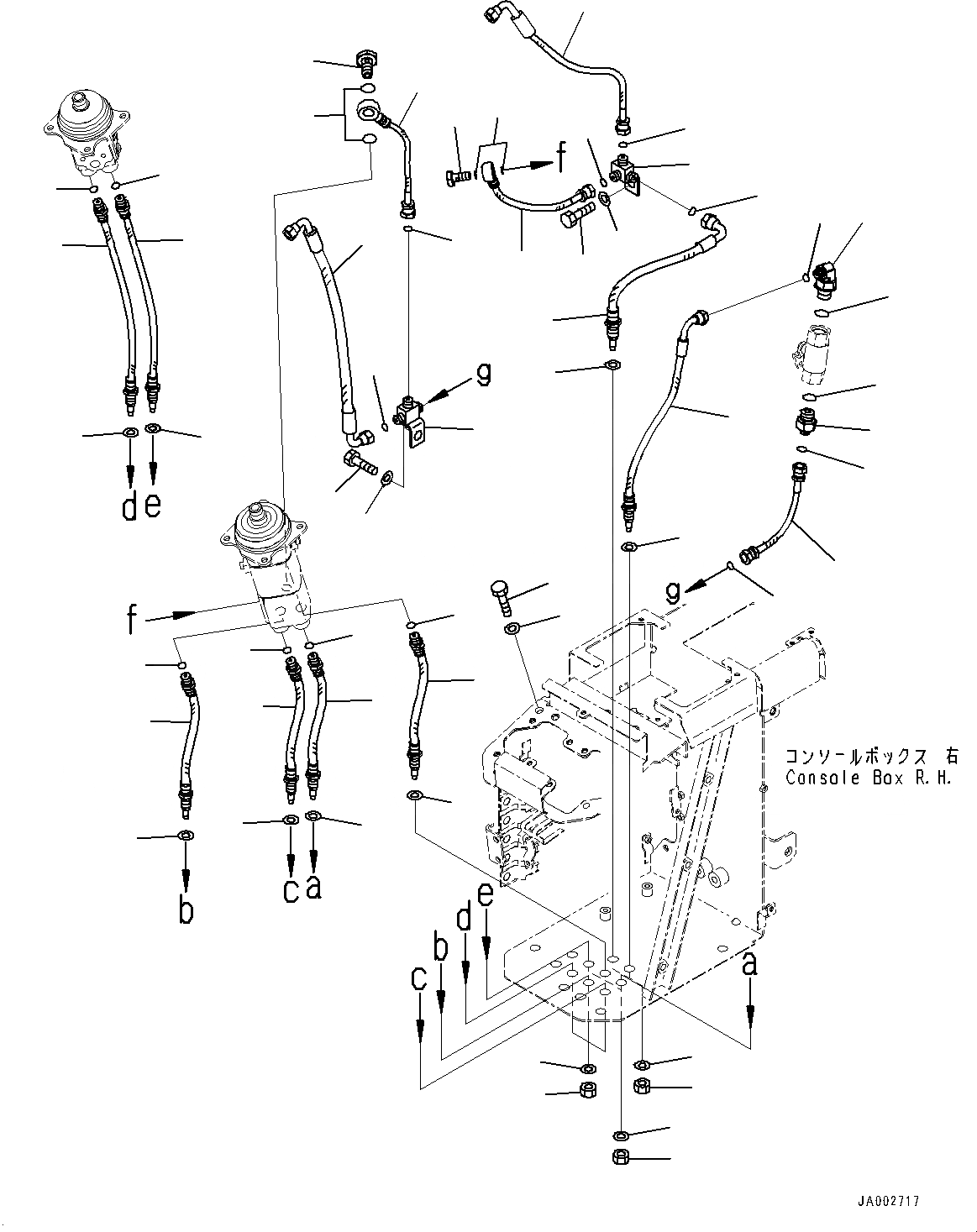 f

g

d e

f

g

コンソールボックス 右
Console Box R.H.

b

c a

e
d
b
c

a

JA002717