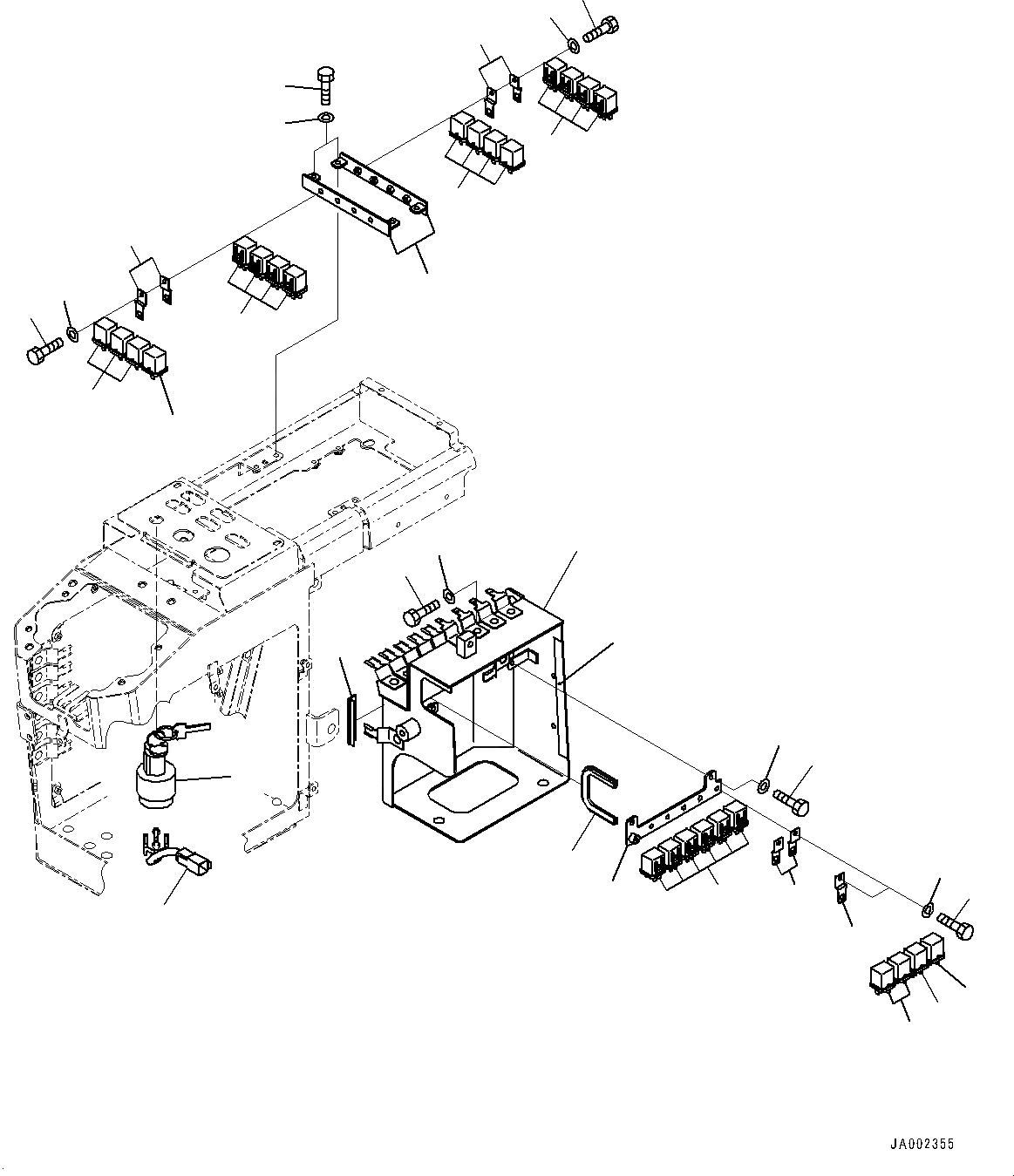 JA002355