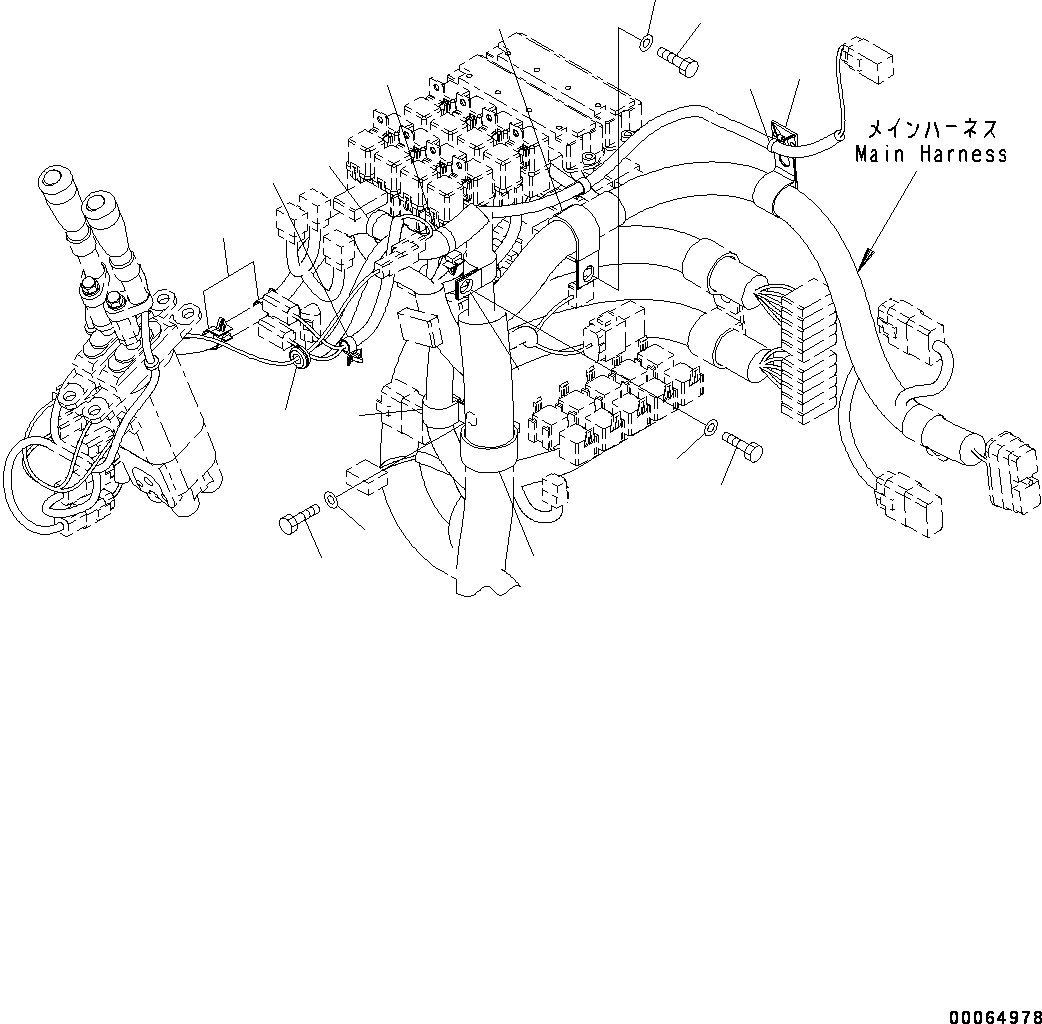 メインハーネス
Main Harness

00064978