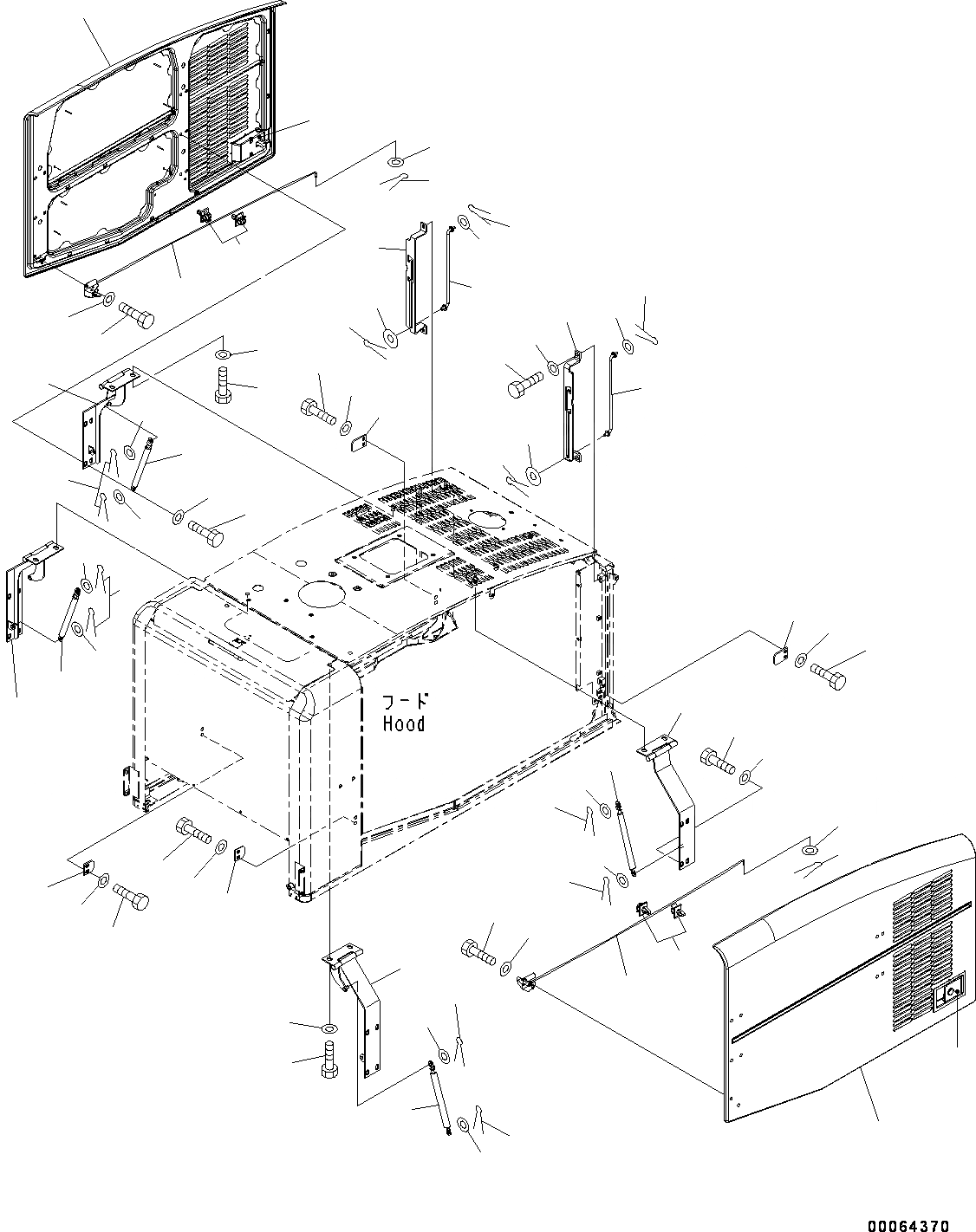 フード
Hood

00064370