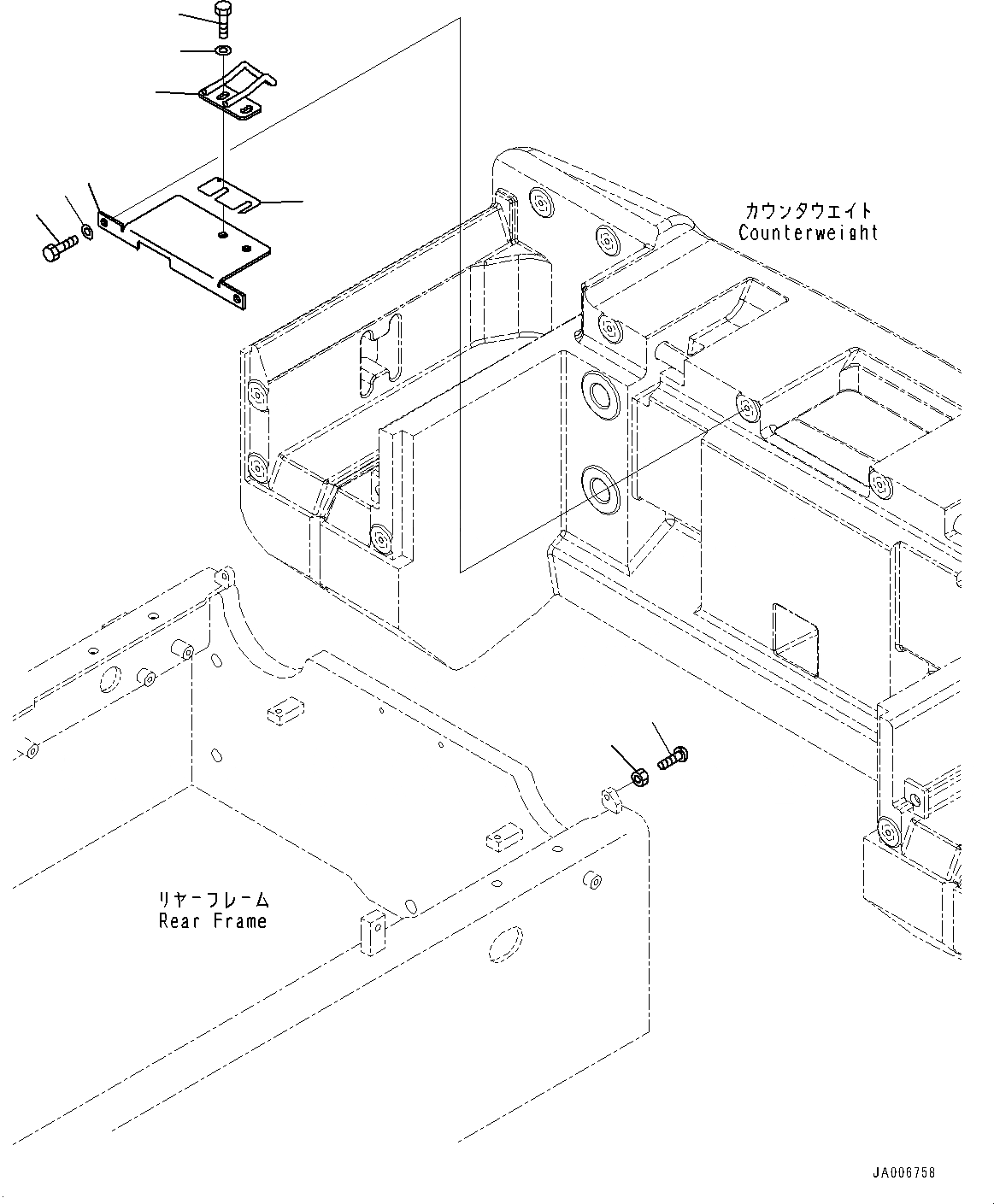 カウンタウエイト
Counterweight

リヤーフレーム
Rear Frame

JA006758