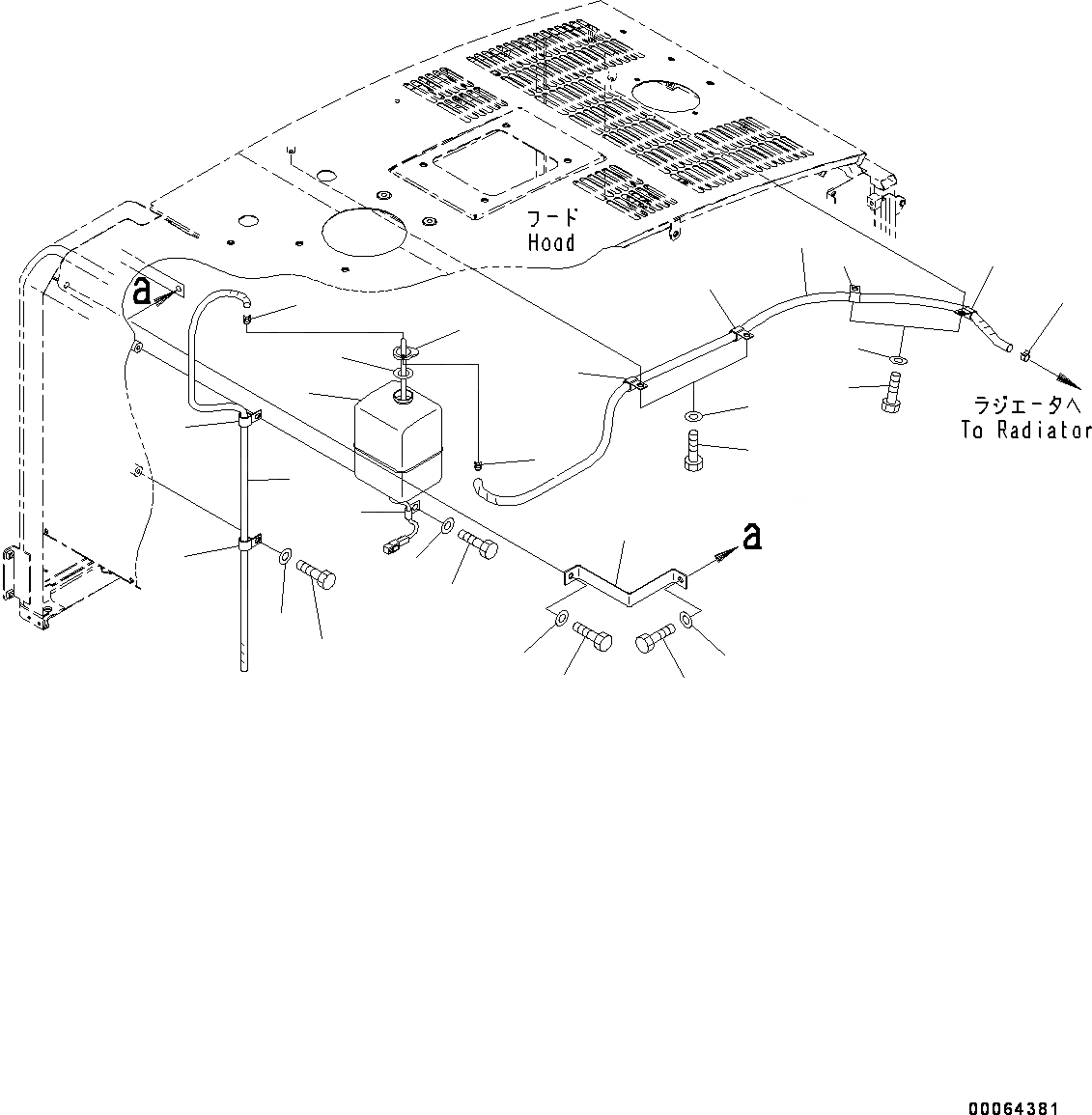 フード
Hood

a

ラジエータへ
To Radiator

a

00064381