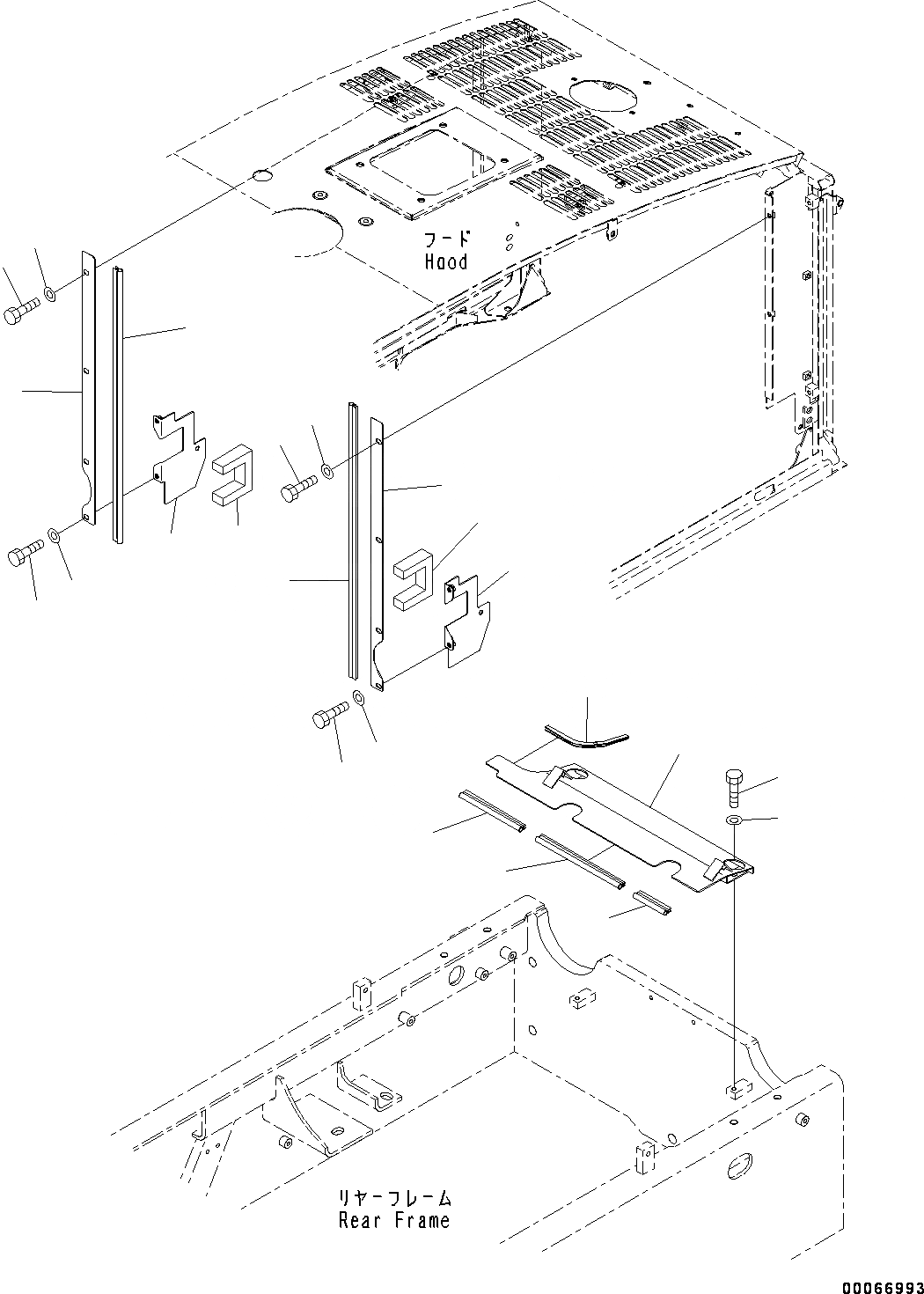 フード
Hood

リヤーフレーム
Rear Frame

00066993