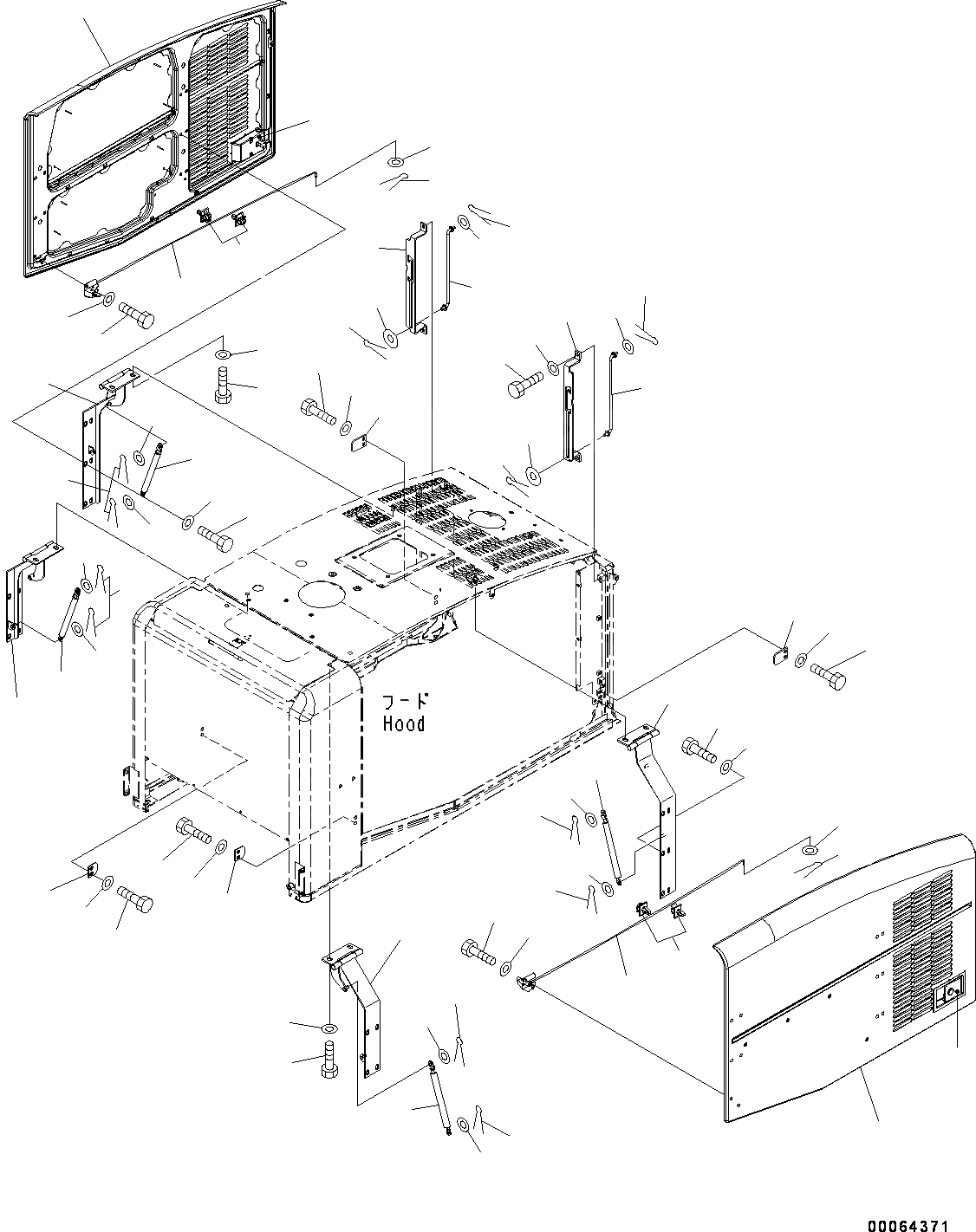 フード
Hood

00064371