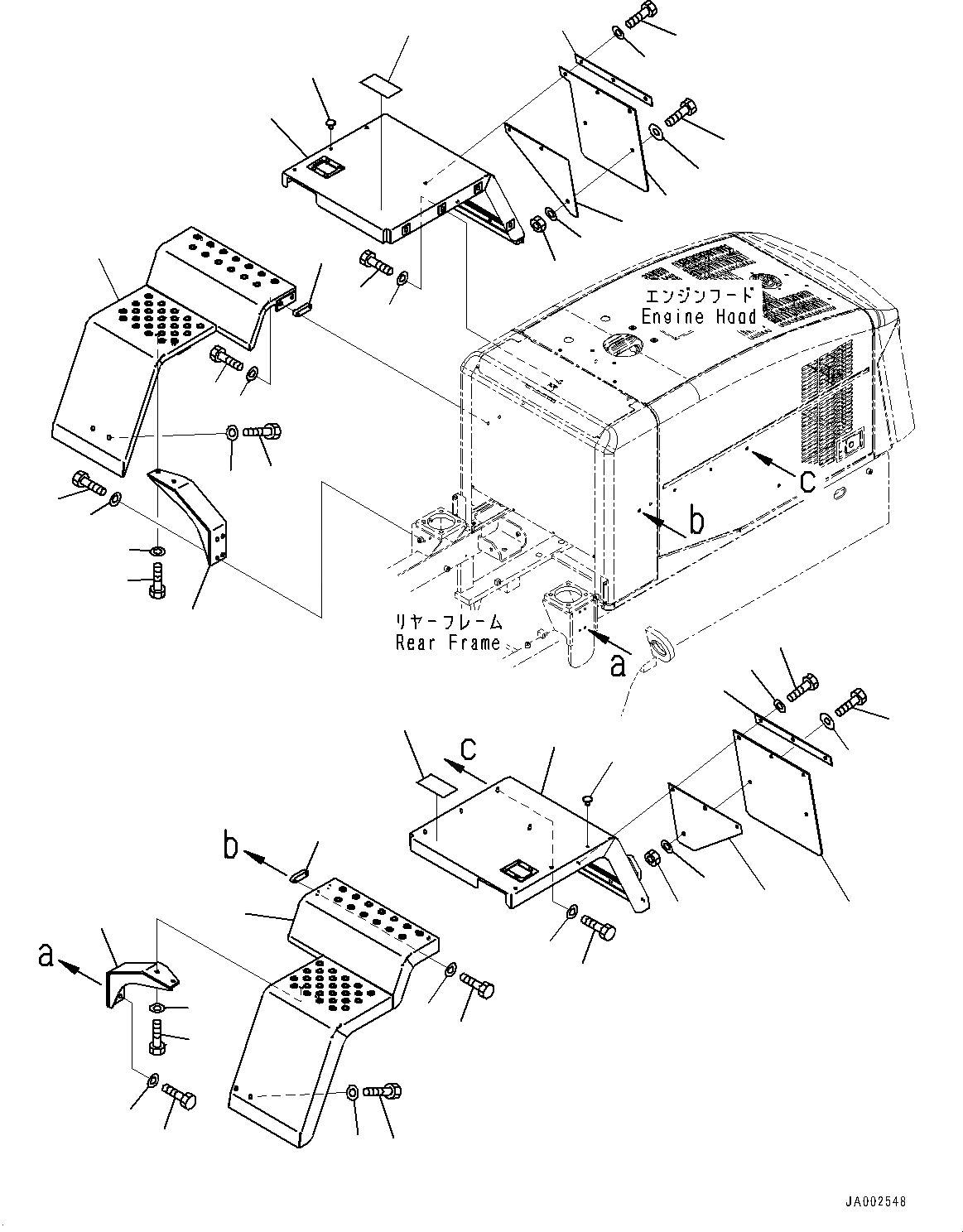 エンジンフード
Engine Hood

c

b

リヤーフレーム
Rear Frame

a

c

b

a

JA002548