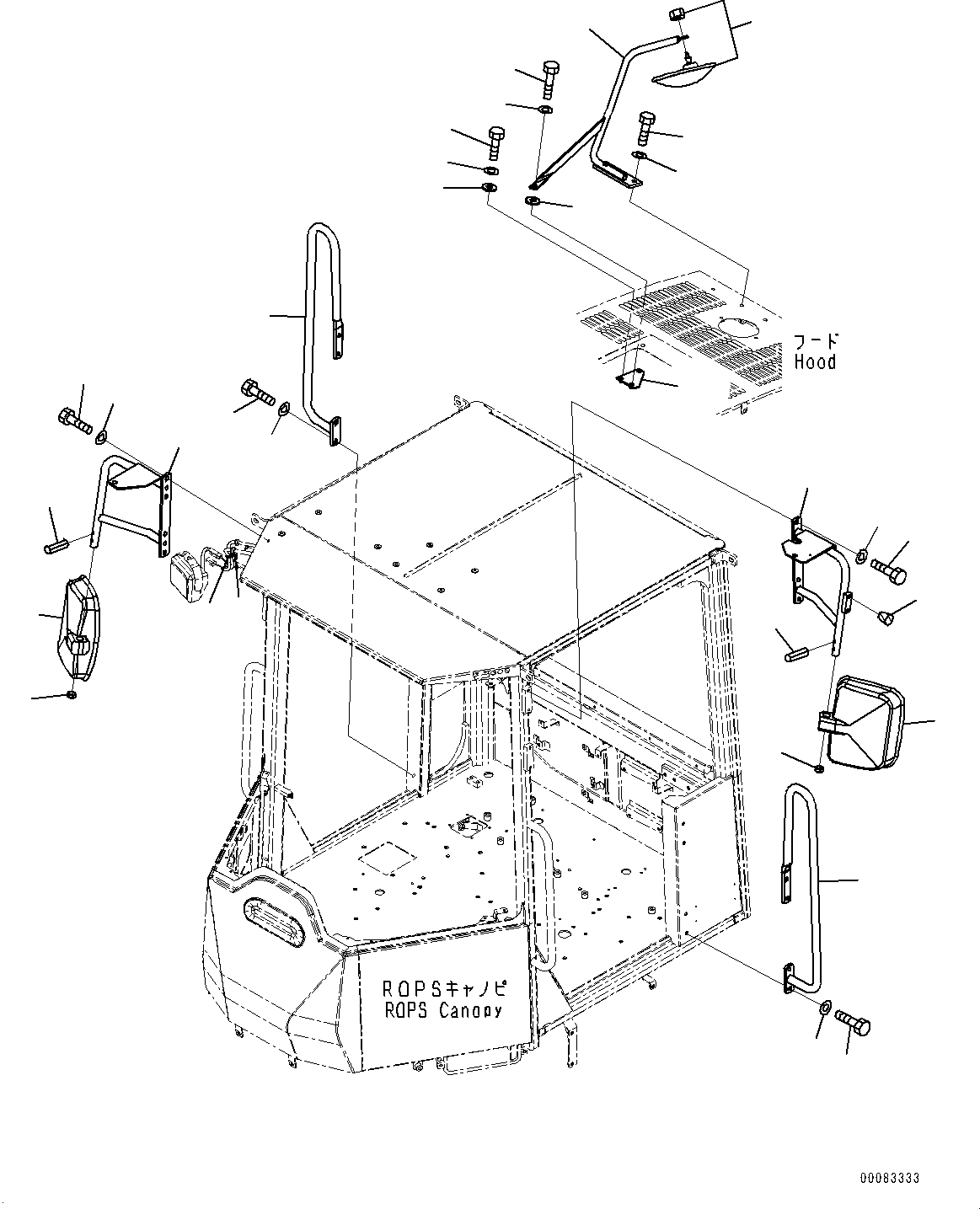 フード
Hood

ROPSキャノピ
ROPS Canopy

00083333