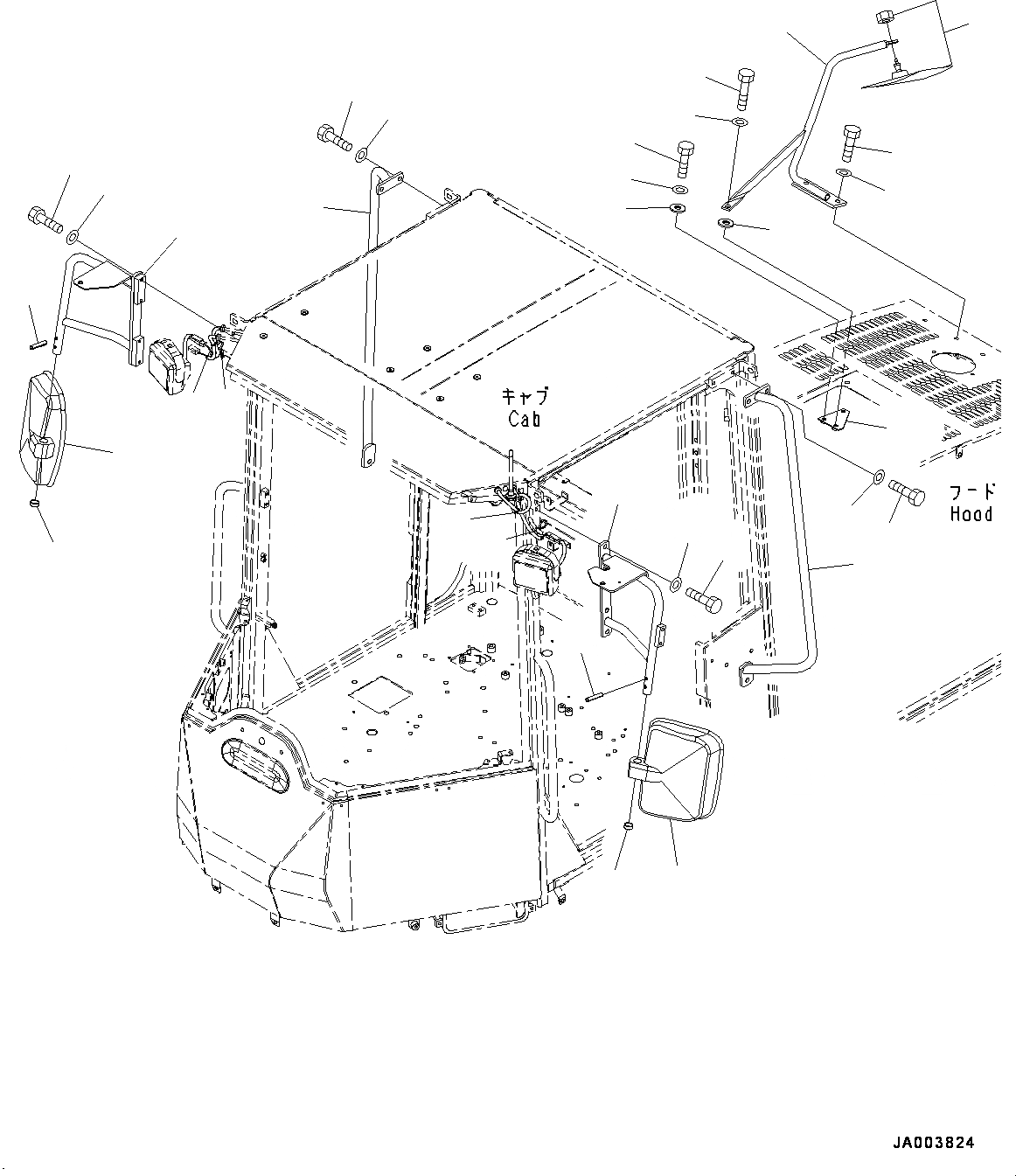 キャブ
Cab

フード
Hood

JA003824