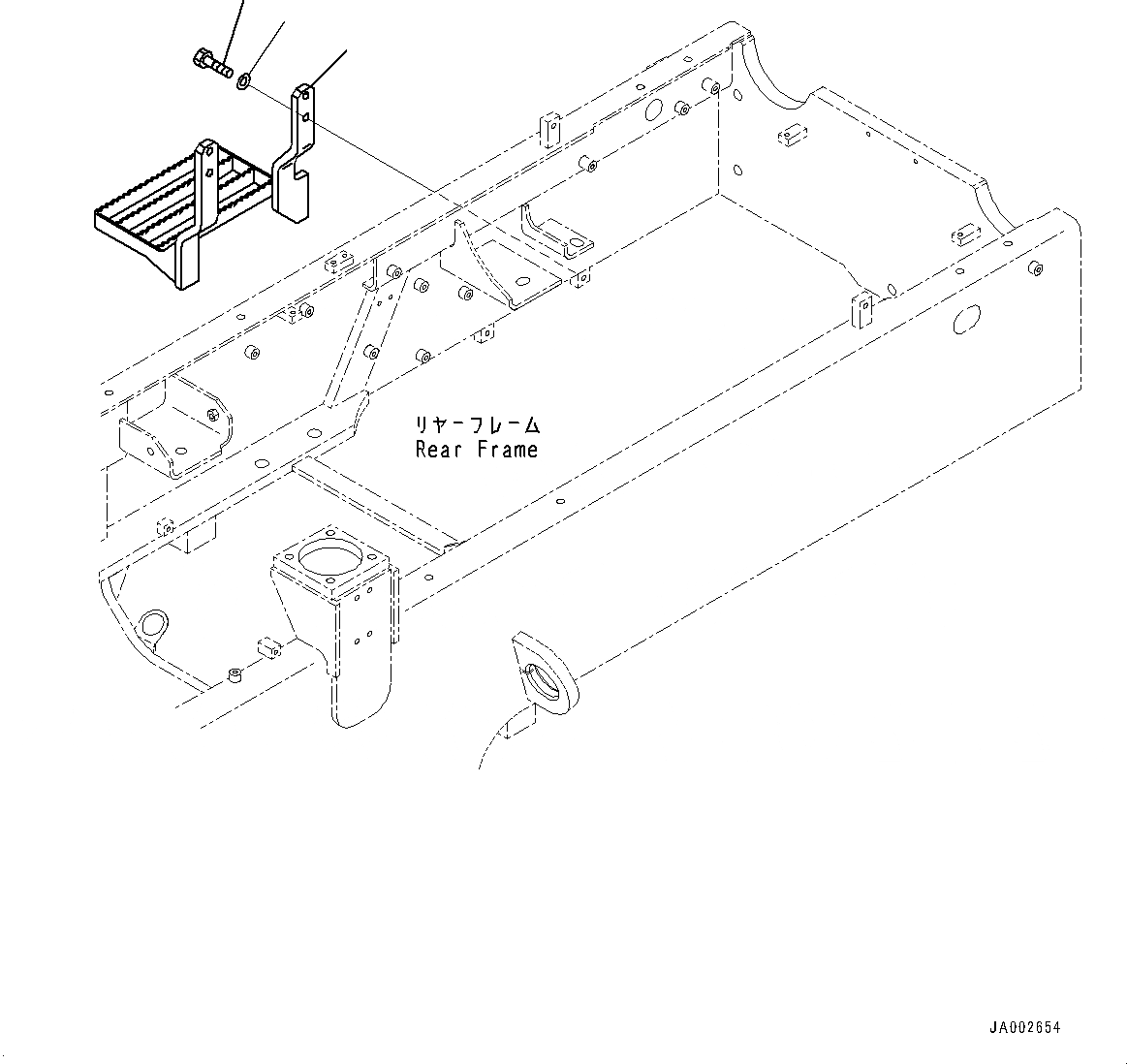 リヤーフレーム
Rear Frame

JA002654