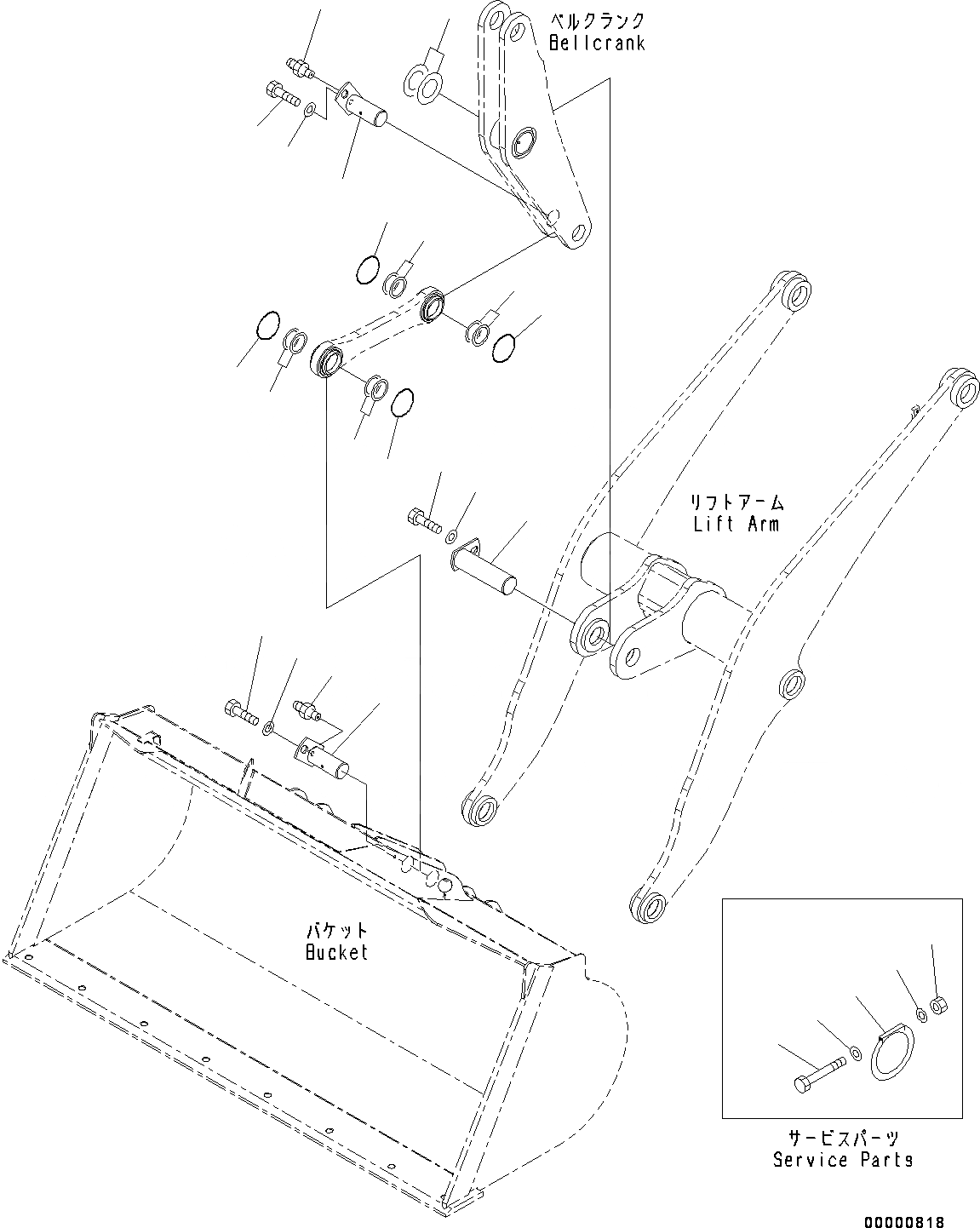 ベルクランク
Bellcrank

リフトアーム
Lift Arm

バケット
Bucket

サービスパーツ
Service Parts

00000818