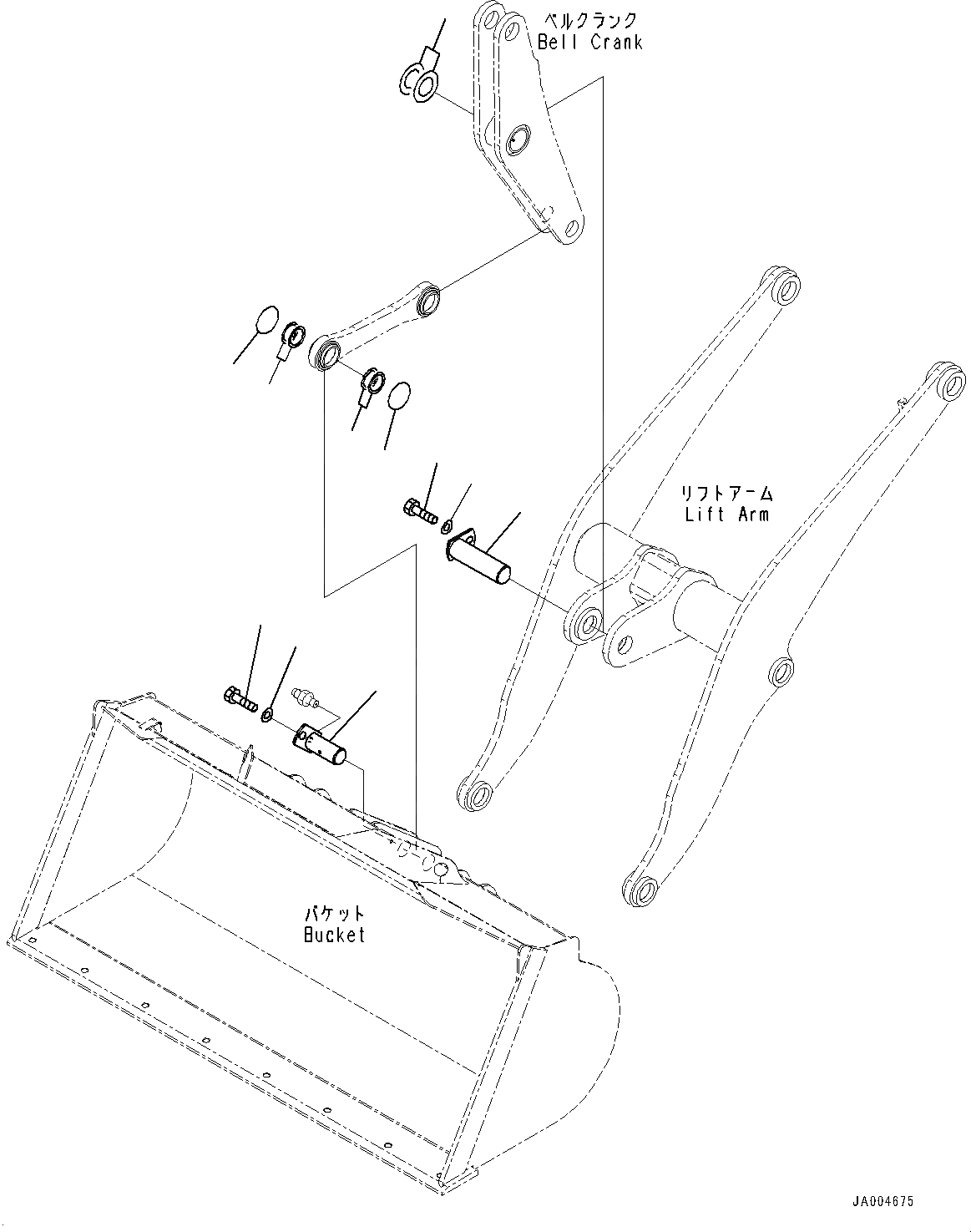 ベルクランク
Bell Crank

リフトアーム
Lift Arm

バケット
Bucket

JA004675