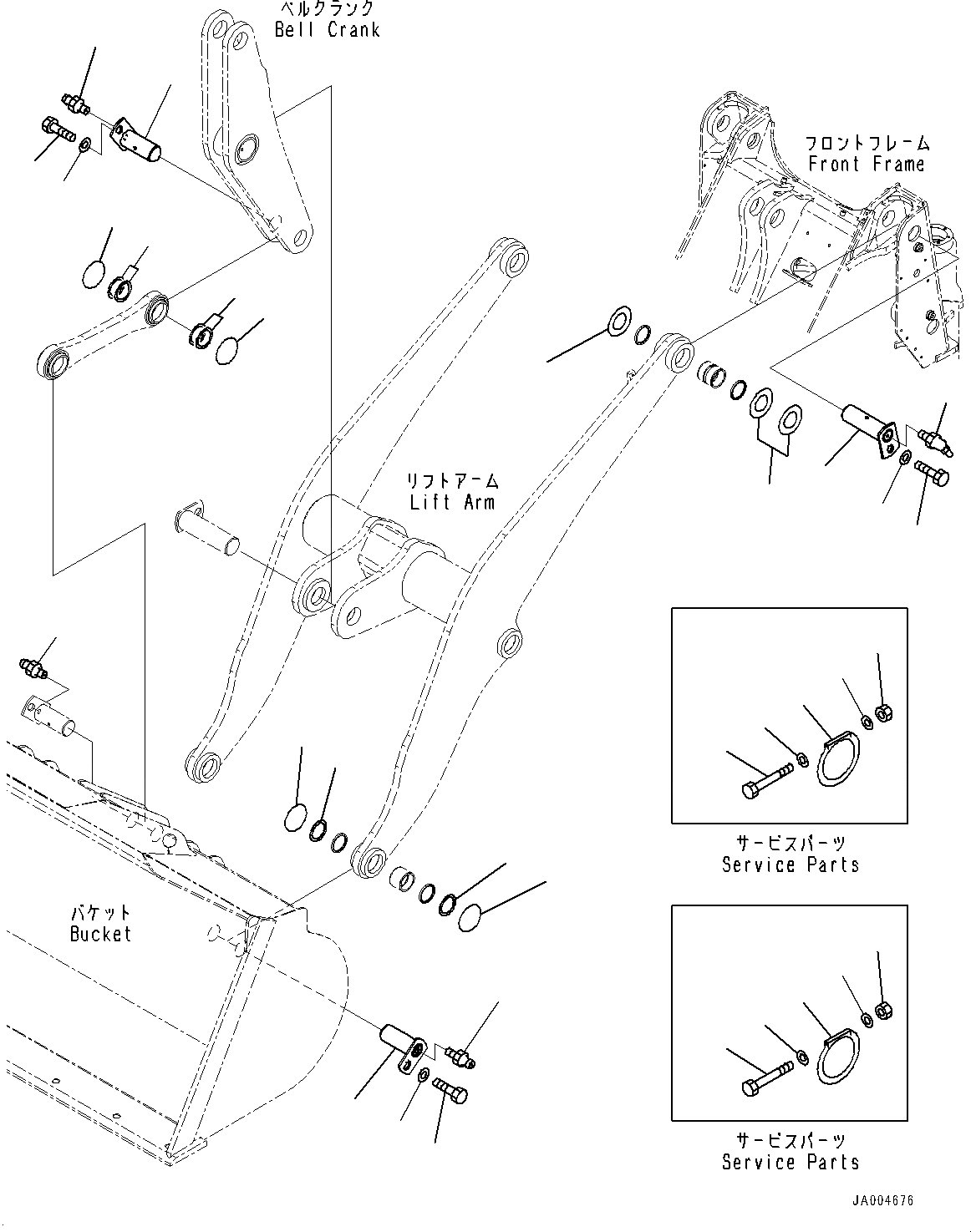 ベルクランク
Bell Crank

フロントフレーム
Front Frame

リフトアーム
Lift Arm

サービスパーツ
Service Parts

バケット
Bucket

サービスパーツ
Service Parts

JA004676